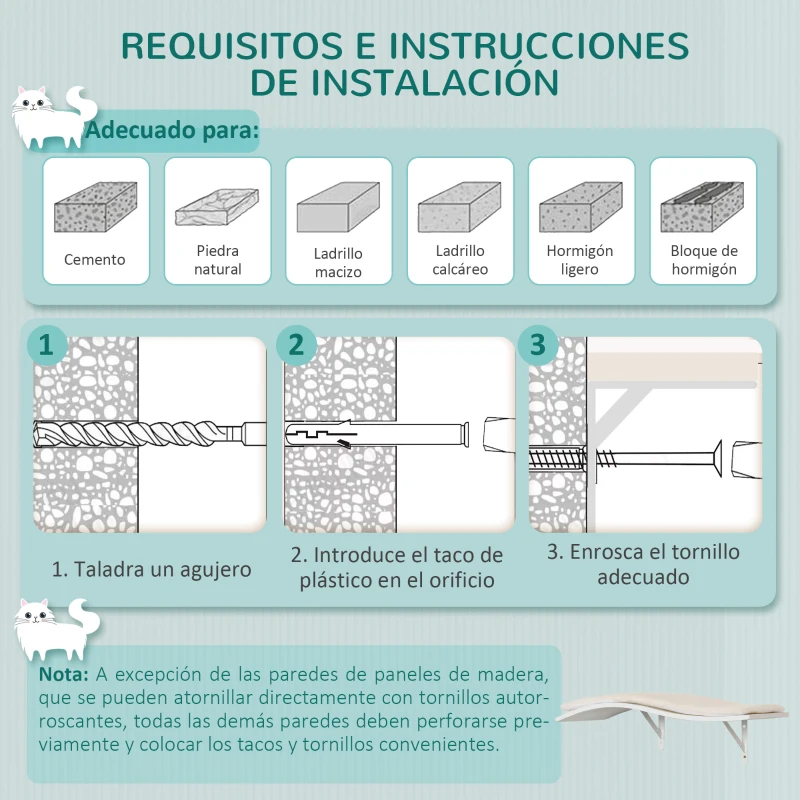 REQUISITOS E INSTRUCCIONES DE INSTALACIÓN

Adecuado para:

Cemento

Piedra natural

Ladrillo macizo

Ladrillo calcáreo

Hormigón ligero

Bloque de hormigón

1

2

3

1. Taladra un agujero

2. Introduce el taco de plástico en el orificio

3. Enrosca el tornillo adecuado

Nota: A excepción de las paredes de paneles de madera, que se pueden atornillar directamente con tornillos autorroscantes, todas las demás paredes deben perforarse previamente y colocar los tacos y tornillos convenientes.