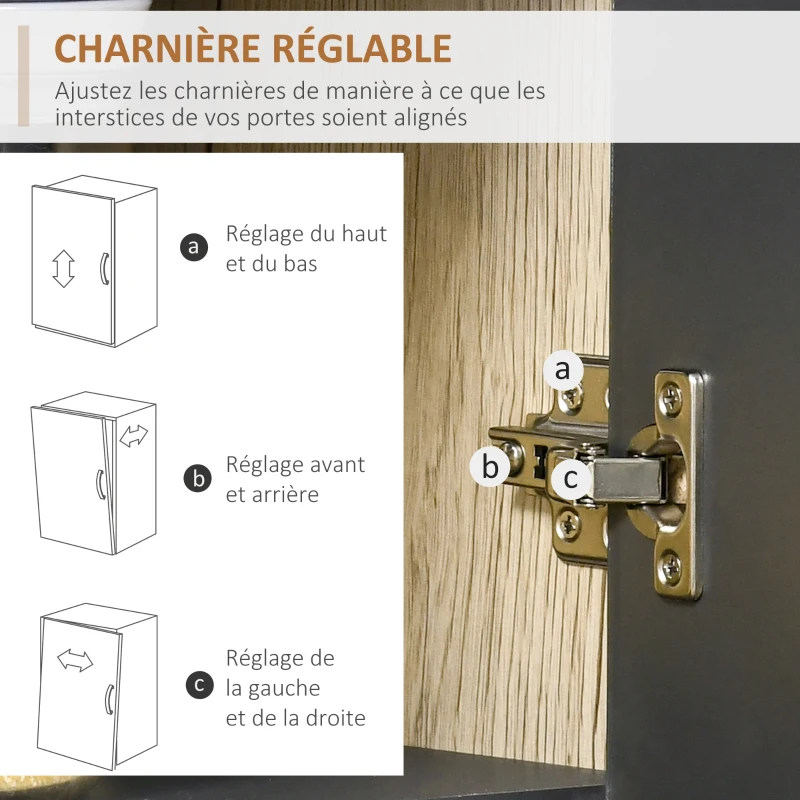 CHARNIÈRE RÉGLABLE

Ajustez les charnières de manière à ce que les interstices de vos portes soient alignés

a Réglage du haut et du bas

b Réglage avant et arrière

c Réglage de la gauche et de la droite

a

b

c