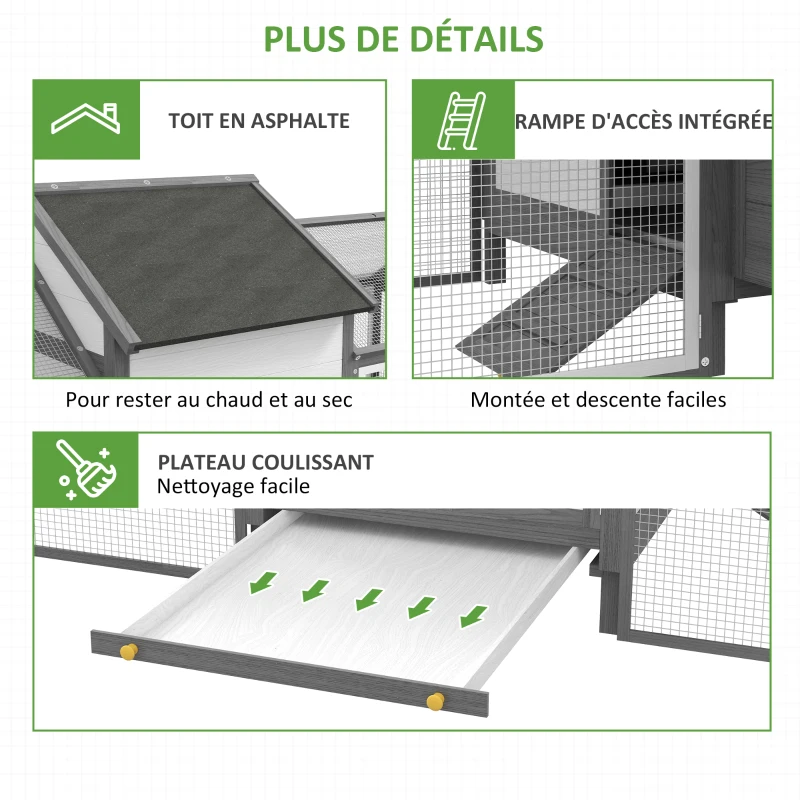 PLUS DE DÉTAILS

TOIT EN ASPHALTE

Pour rester au chaud et au sec

RAMPE D'ACCÈS INTÉGRÉE

Montée et descente faciles

PLATEAU COULISSANT
Nettoyage facile