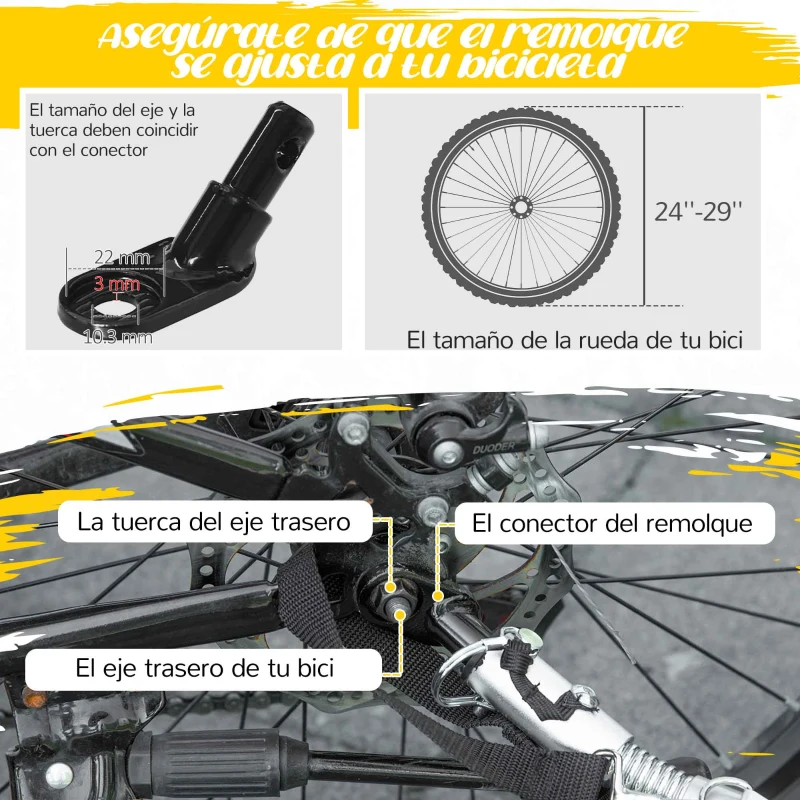 Asegúrate de que el remolque se ajusta a tu bicicleta

El tamaño del eje y la tuerca deben coincidir con el conector

22 mm
3 mm
10.3 mm

24''-29''

El tamaño de la rueda de tu bici

DUODER

La tuerca del eje trasero

El conector del remolque

El eje trasero de tu bici