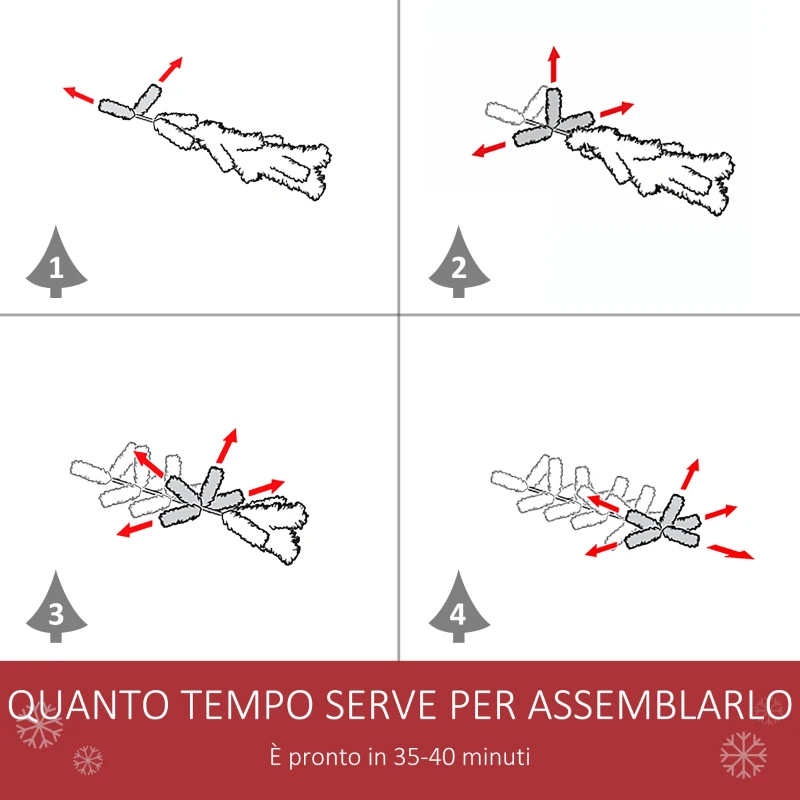 1

2

3

4

QUANTO TEMPO SERVE PER ASSEMBLARLO

È pronto in 35-40 minuti