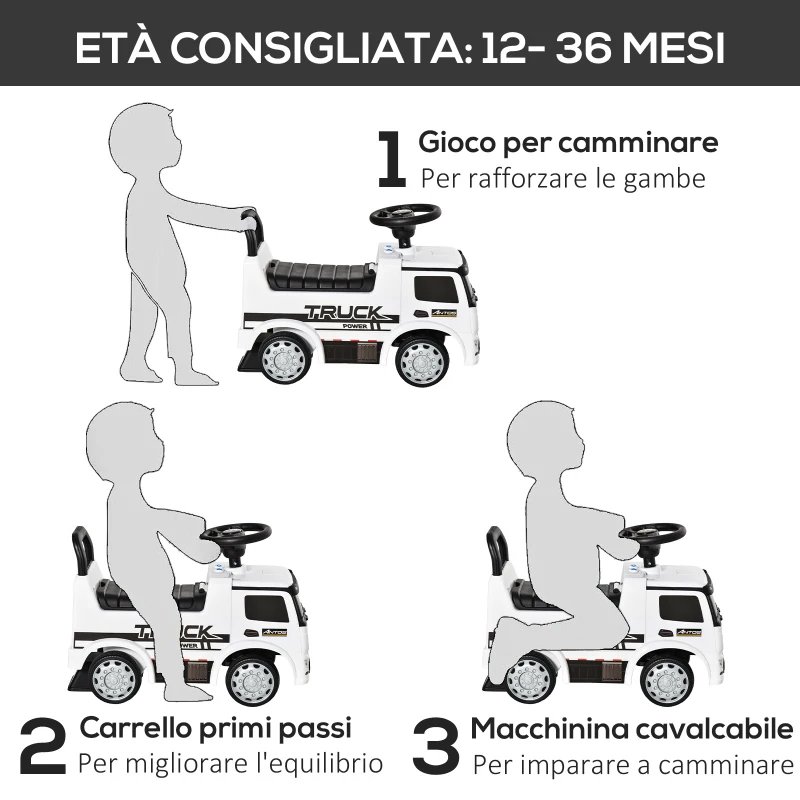 ETÀ CONSIGLIATA: 12- 36 MESI

1 Gioco per camminare
Per rafforzare le gambe

TRUCK
POWER
ANTOS

TRUCK
POWER
ANTOS

ANTOS

2 Carrello primi passi
Per migliorare l'equilibrio

3 Macchinina cavalcabile
Per imparare a camminare