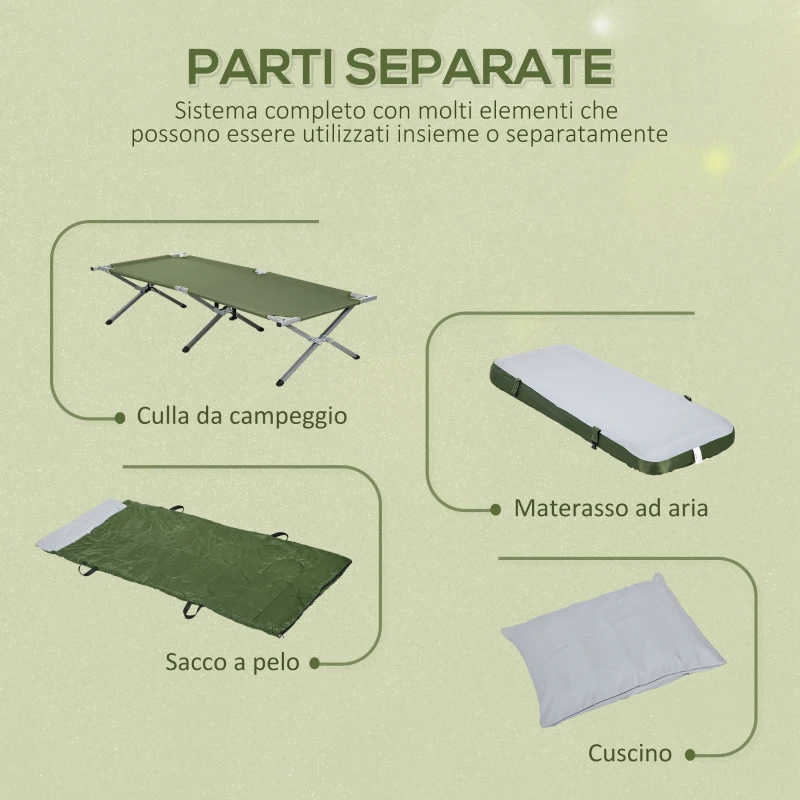 PARTI SEPARATE
Sistema completo con molti elementi che possono essere utilizzati insieme o separatamente

Culla da campeggio

Materasso ad aria

Sacco a pelo

Cuscino