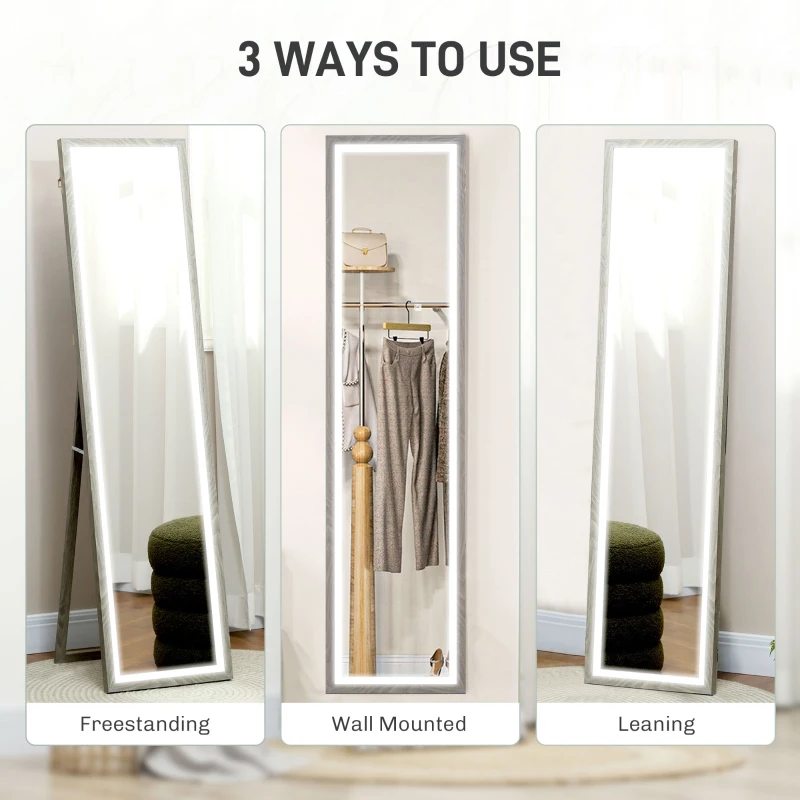 3 WAYS TO USE

Freestanding

Wall Mounted

Leaning