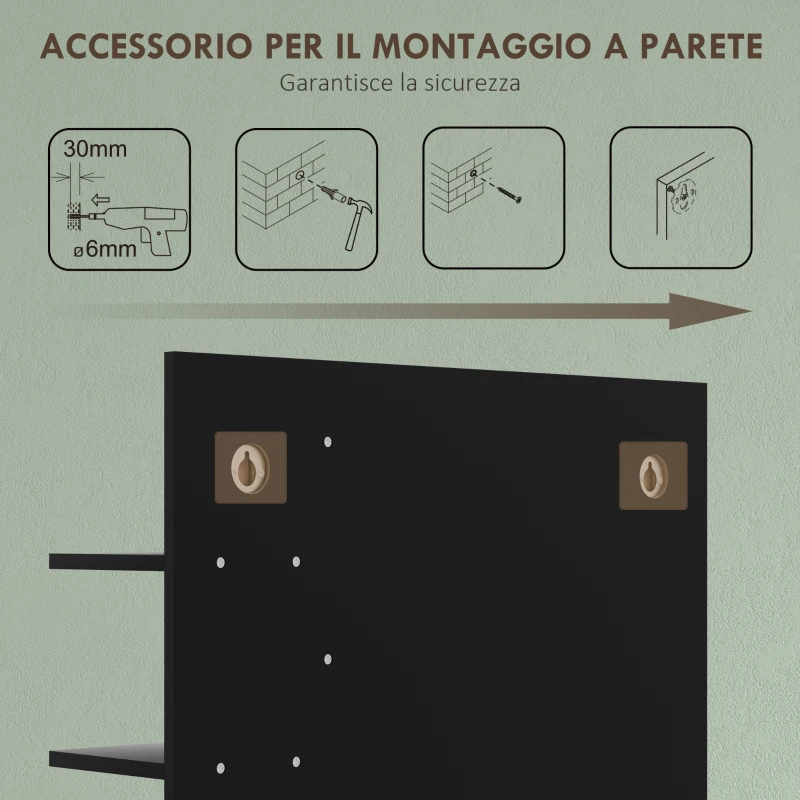 ACCESSORIO PER IL MONTAGGIO A PARETE
Garantisce la sicurezza

30mm
ø6mm