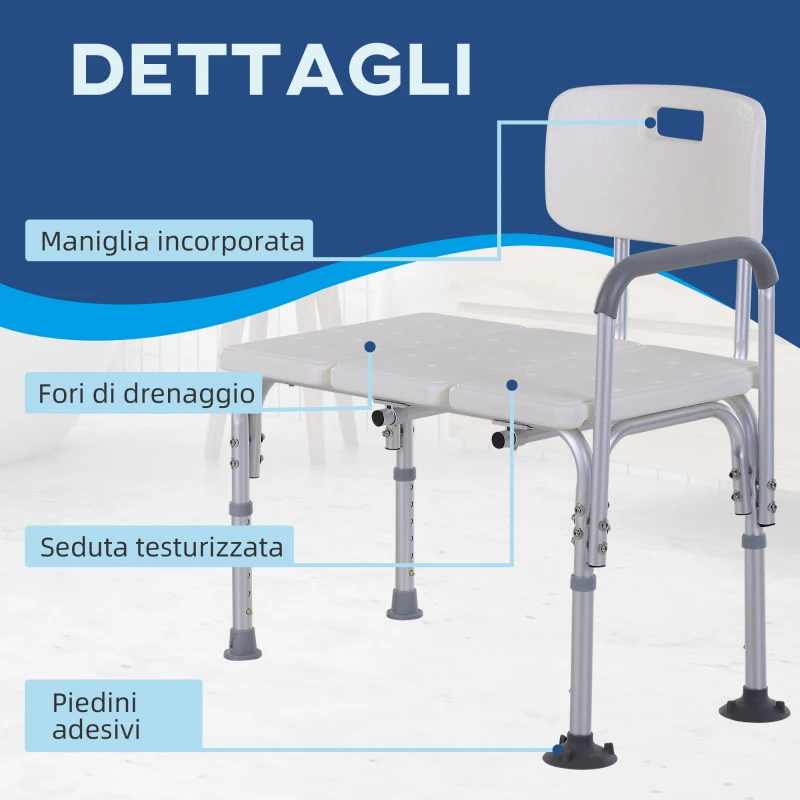 DETTAGLI

Maniglia incorporata

Fori di drenaggio

Seduta testurizzata

Piedini adesivi