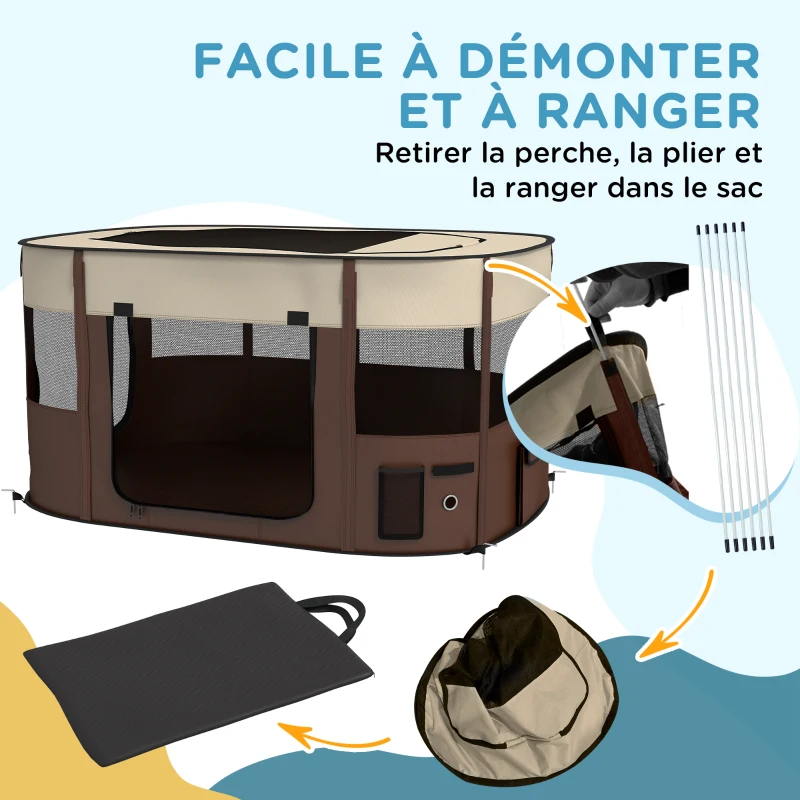 FACILE À DÉMONTER ET À RANGER

Retirer la perche, la plier et la ranger dans le sac