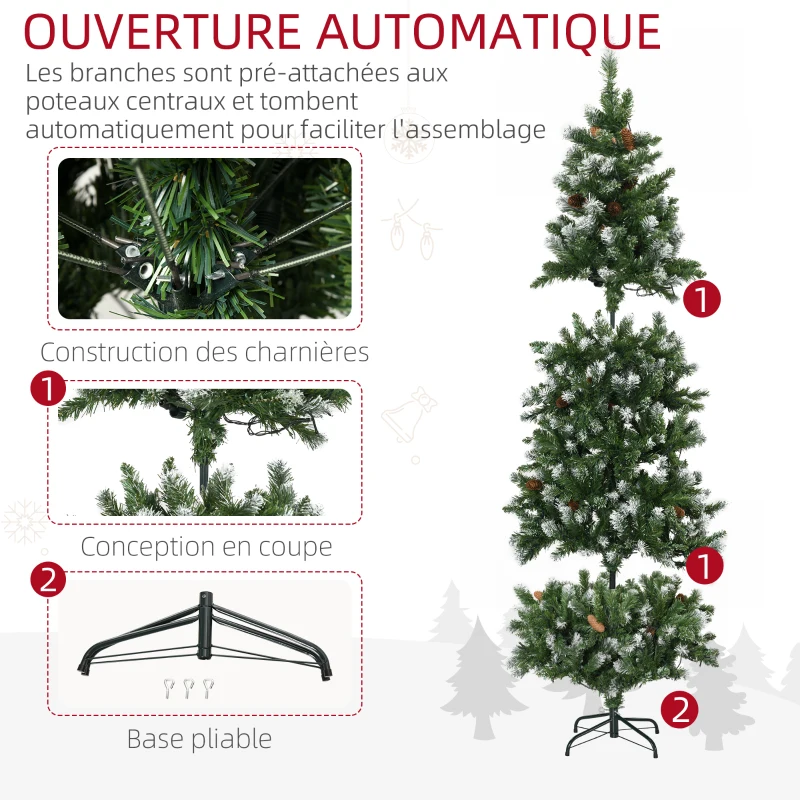 OUVERTURE AUTOMATIQUE

Les branches sont pré-attachées aux poteaux centraux et tombent automatiquement pour faciliter l'assemblage

Construction des charnières

1

Conception en coupe

2

Base pliable

1

1

2