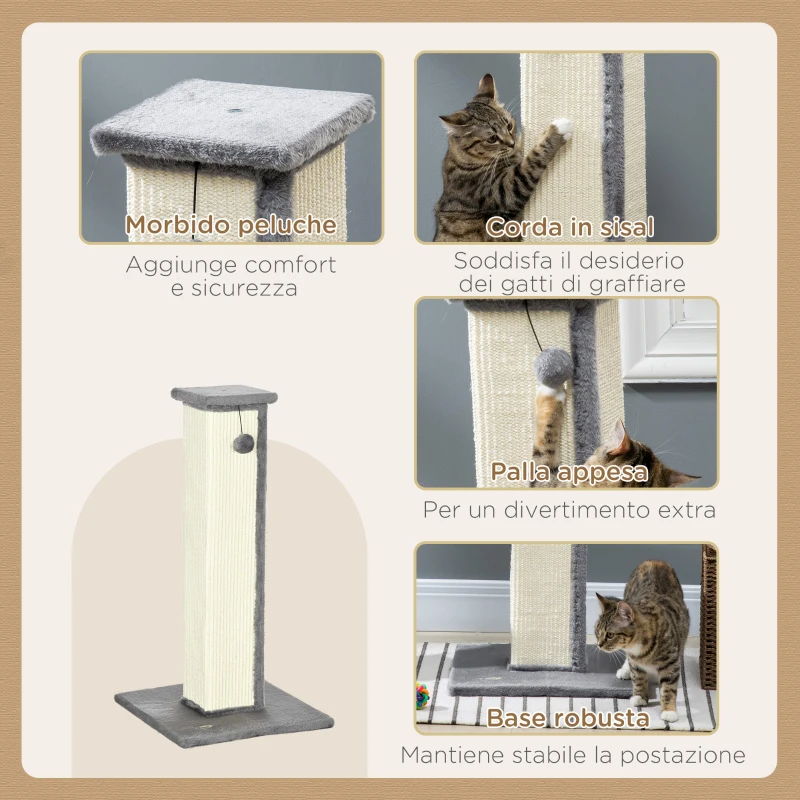 Morbido peluche

Aggiunge comfort e sicurezza

Corda in sisal

Soddisfa il desiderio dei gatti di graffiare

Palla appesa

Per un divertimento extra

Base robusta

Mantiene stabile la postazione