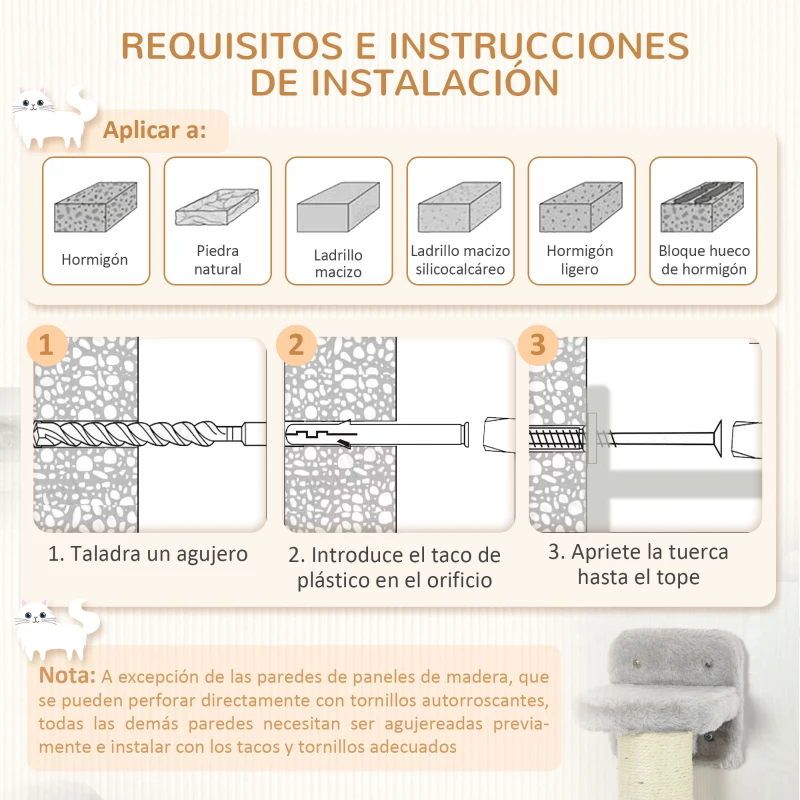 REQUISITOS E INSTRUCCIONES DE INSTALACIÓN

Aplicar a:

Hormigón

Piedra natural

Ladrillo macizo

Ladrillo macizo silicocalcáreo

Hormigón ligero

Bloque hueco de hormigón

1

2

3

1. Taladra un agujero

2. Introduce el taco de plástico en el orificio

3. Apriete la tuerca hasta el tope

Nota: A excepción de las paredes de paneles de madera, que se pueden perforar directamente con tornillos autorroscantes, todas las demás paredes necesitan ser agujereadas previamente e instalar con los tacos y tornillos adecuados