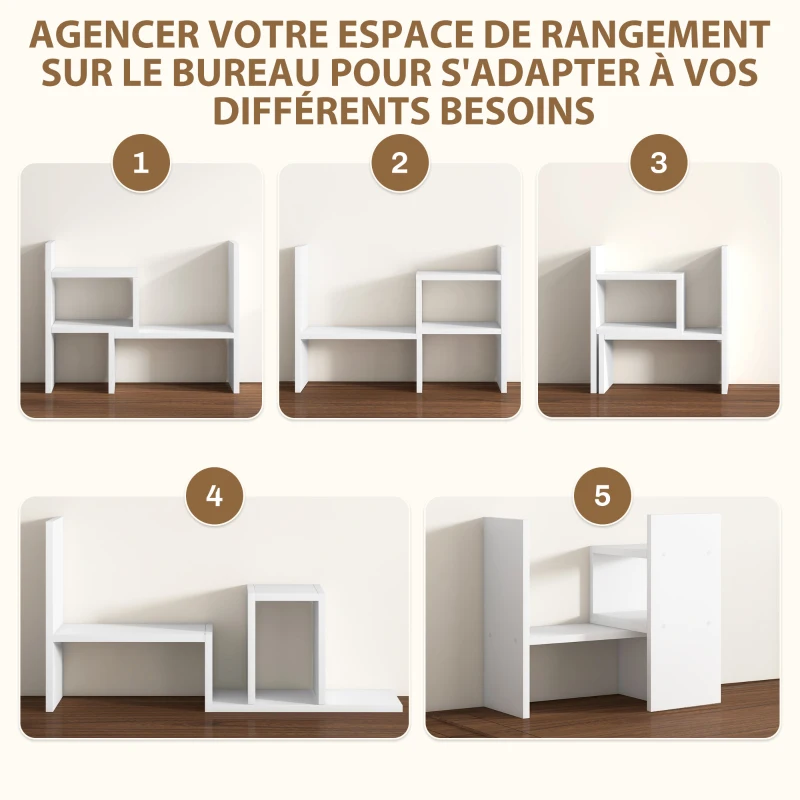 AGENCER VOTRE ESPACE DE RANGEMENT SUR LE BUREAU POUR S'ADAPTER À VOS DIFFÉRENTS BESOINS

1

2

3

4

5