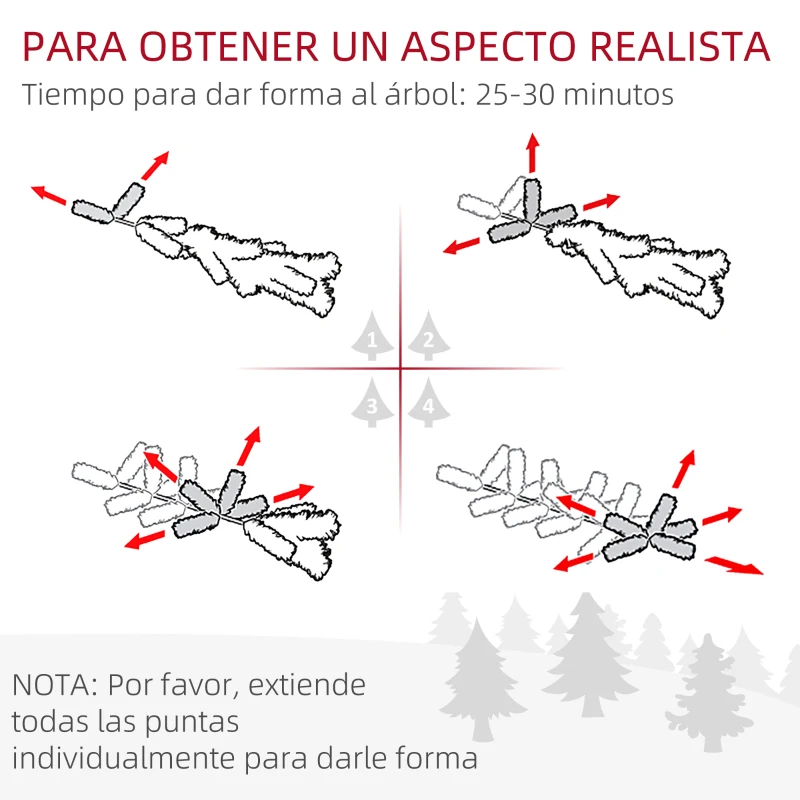 PARA OBTENER UN ASPECTO REALISTA
Tiempo para dar forma al árbol: 25-30 minutos

1 2
3 4

NOTA: Por favor, extiende todas las puntas individualmente para darle forma