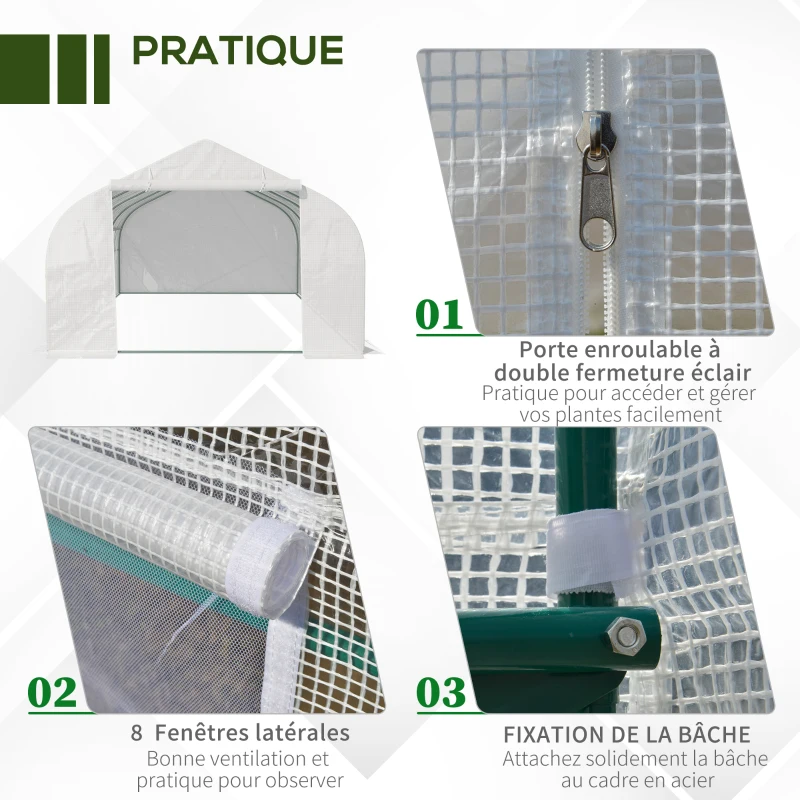 PRATIQUE

01

Porte enroulable à double fermeture éclair
Pratique pour accéder et gérer vos plantes facilement

02

8 Fenêtres latérales
Bonne ventilation et pratique pour observer

03

FIXATION DE LA BÂCHE
Attachez solidement la bâche au cadre en acier