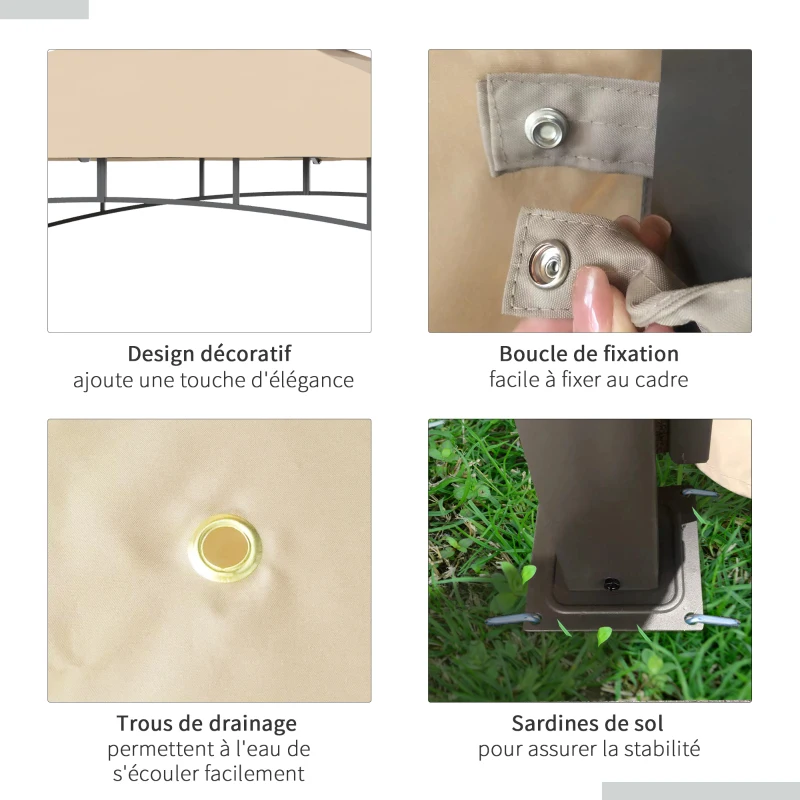 Design décoratif
ajoute une touche d'élégance

Boucle de fixation
facile à fixer au cadre

Trous de drainage
permettent à l'eau de s'écouler facilement

Sardines de sol
pour assurer la stabilité