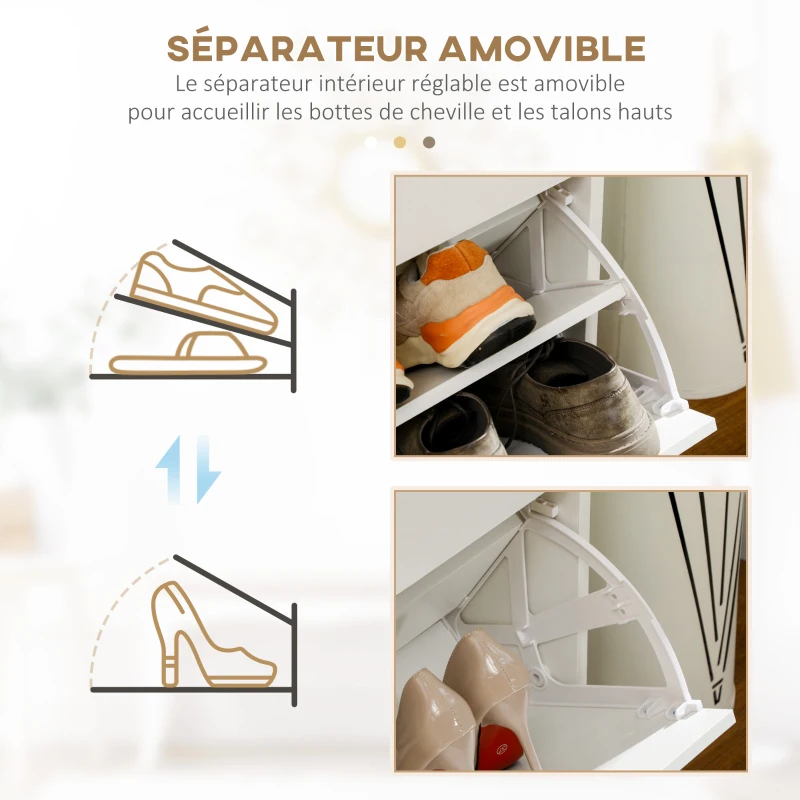 SÉPARATEUR AMOVIBLE

Le séparateur intérieur réglable est amovible pour accueillir les bottes de cheville et les talons hauts