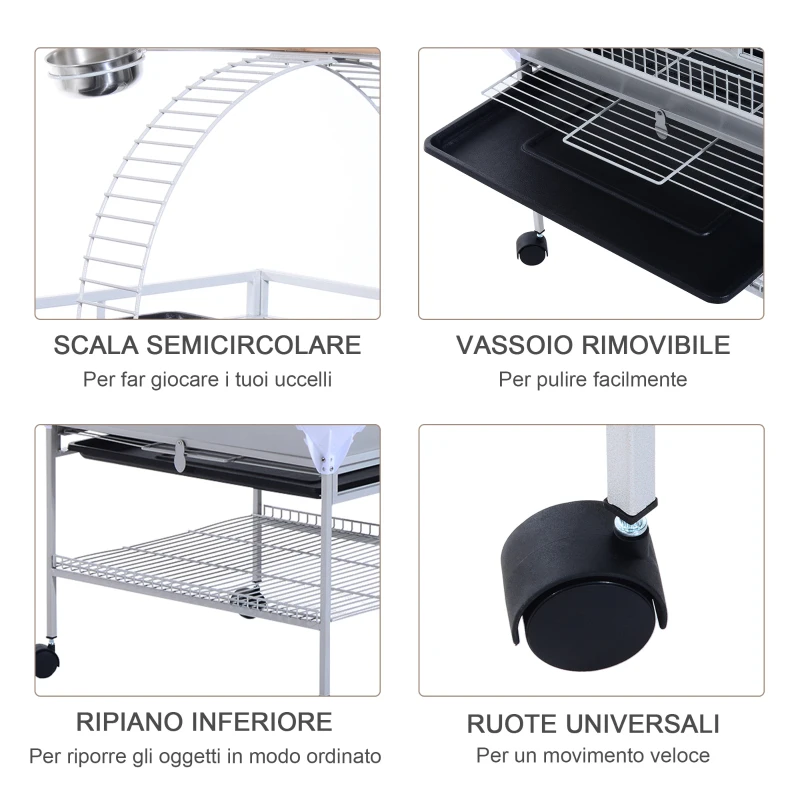 SCALA SEMICIRCOLARE
Per far giocare i tuoi uccelli

VASSOIO RIMOVIBILE
Per pulire facilmente

RIPIANO INFERIORE
Per riporre gli oggetti in modo ordinato

RUOTE UNIVERSALI
Per un movimento veloce