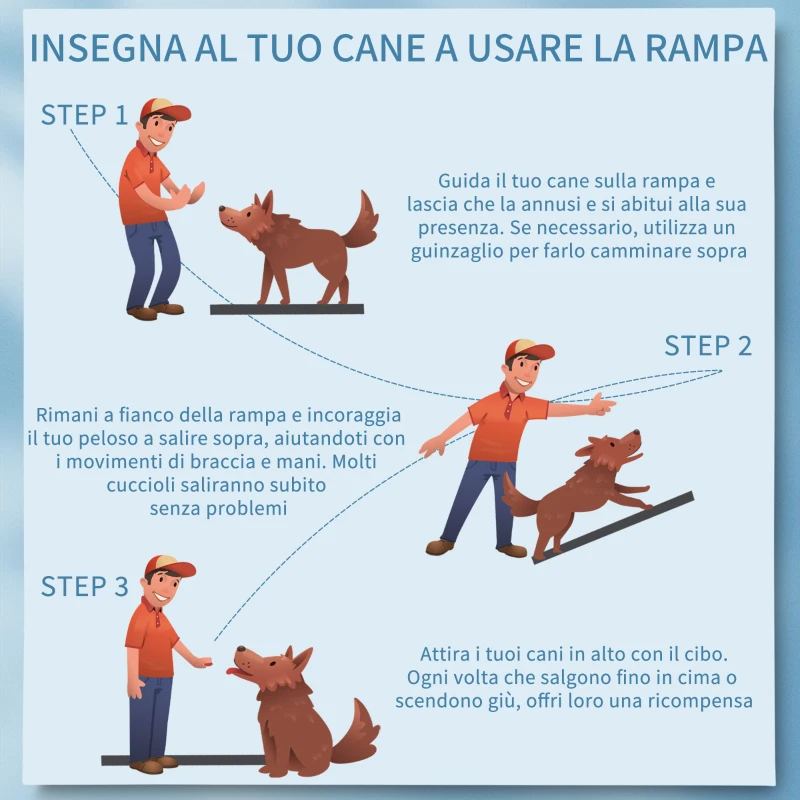 INSEGNA AL TUO CANE A USARE LA RAMPA

STEP 1

Guida il tuo cane sulla rampa e lascia che la annusi e si abitui alla sua presenza. Se necessario, utilizza un guinzaglio per farlo camminare sopra

STEP 2

Rimani a fianco della rampa e incoraggia il tuo peloso a salire sopra, aiutandoti con i movimenti di braccia e mani. Molti cuccioli saliranno subito senza problemi

STEP 3

Attira i tuoi cani in alto con il cibo. Ogni volta che salgono fino in cima o scendono giù, offri loro una ricompensa