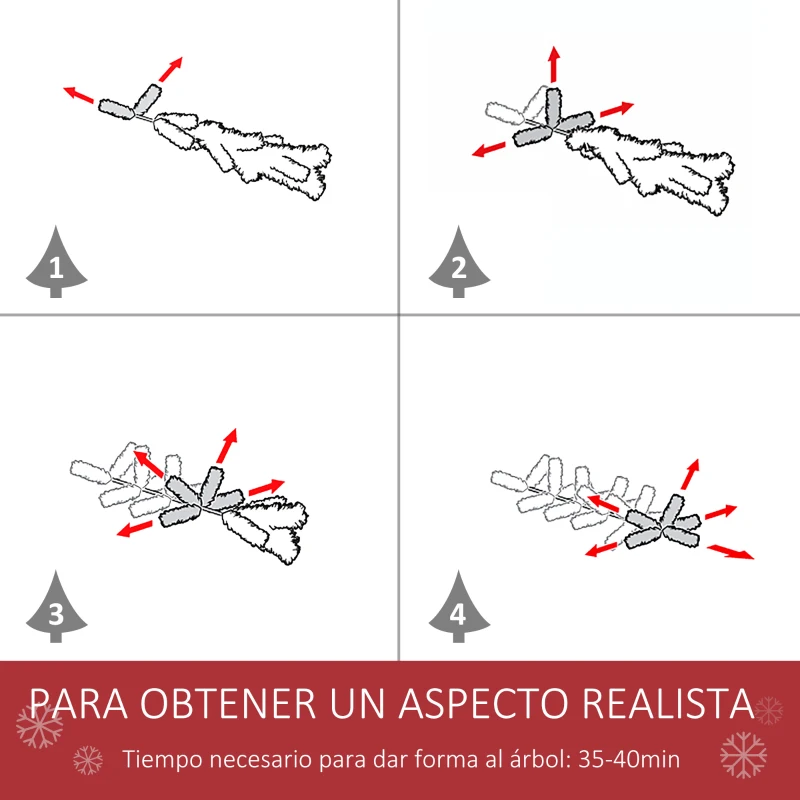 1

2

3

4

PARA OBTENER UN ASPECTO REALISTA

Tiempo necesario para dar forma al árbol: 35-40min