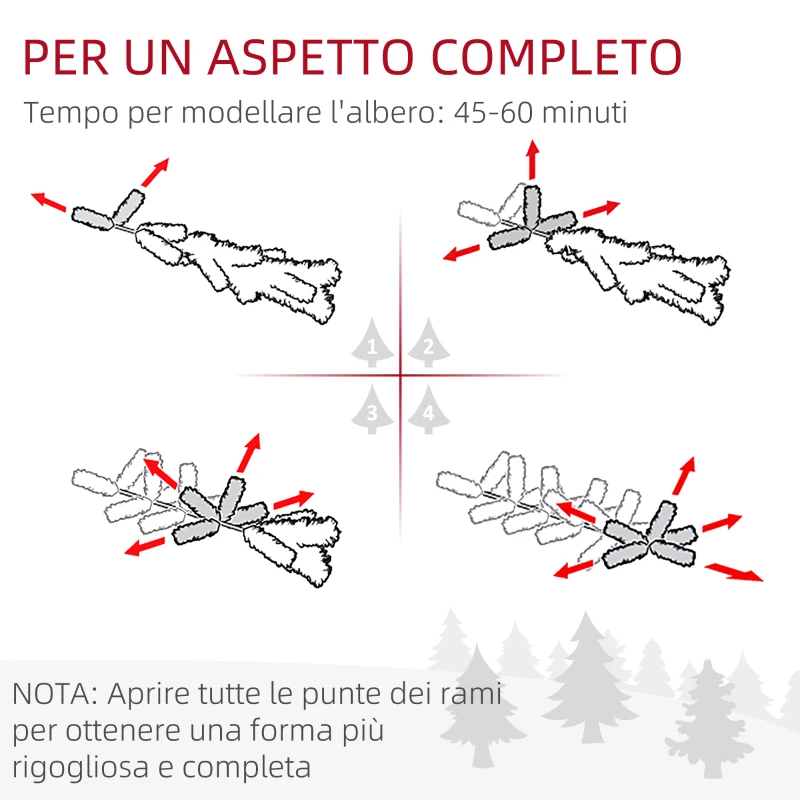 PER UN ASPETTO COMPLETO
Tempo per modellare l'albero: 45-60 minuti

1 2
3 4

NOTA: Aprire tutte le punte dei rami per ottenere una forma più rigogliosa e completa