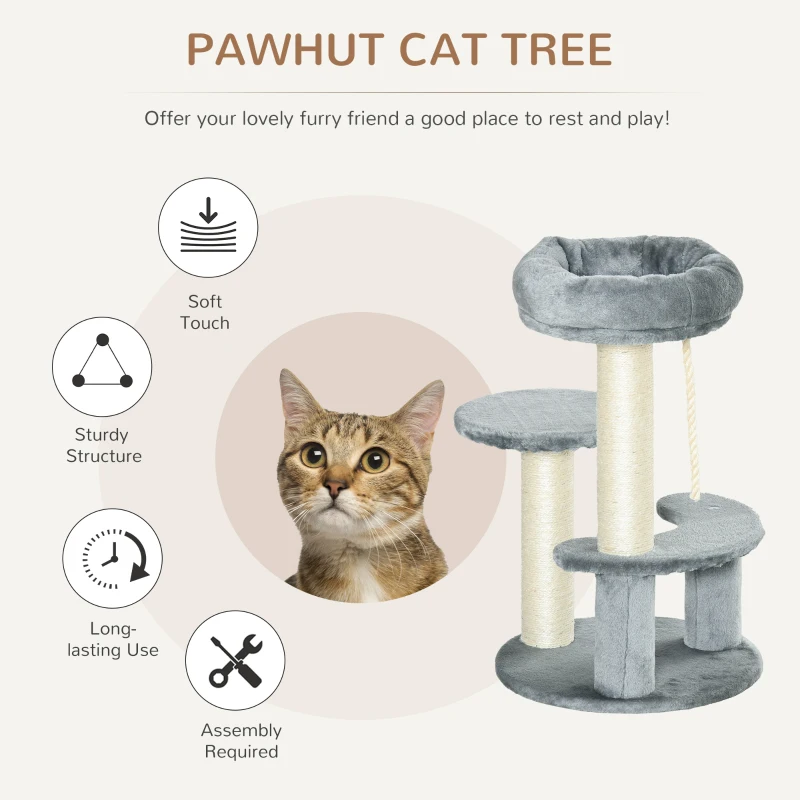 PAWHUT CAT TREE

Offer your lovely furry friend a good place to rest and play!

Soft Touch

Sturdy Structure

Long-lasting Use

Assembly Required