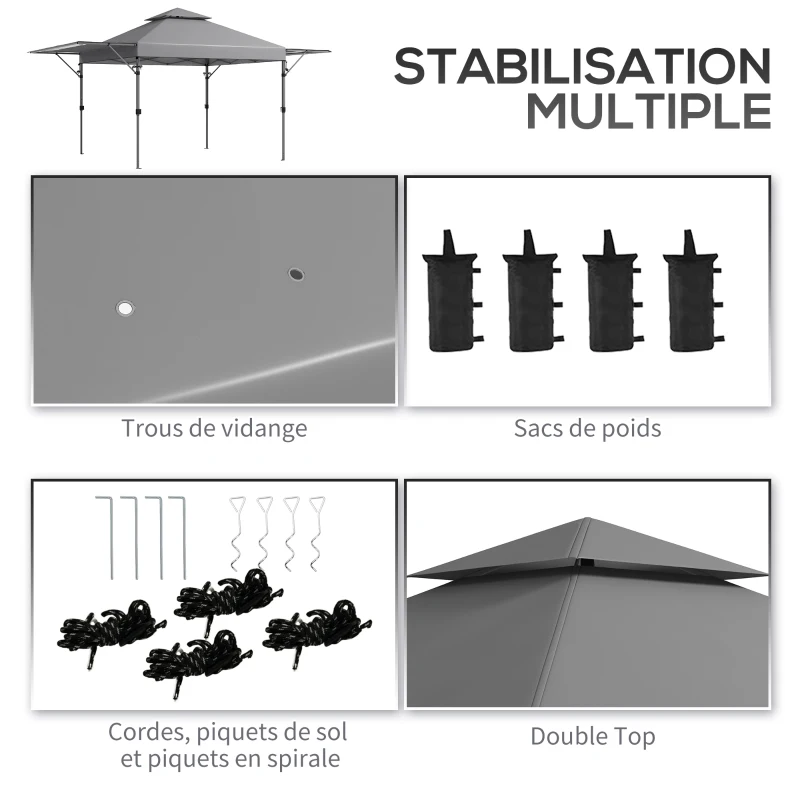 STABILISATION MULTIPLE

Trous de vidange

Sacs de poids

Cordes, piquets de sol et piquets en spirale

Double Top