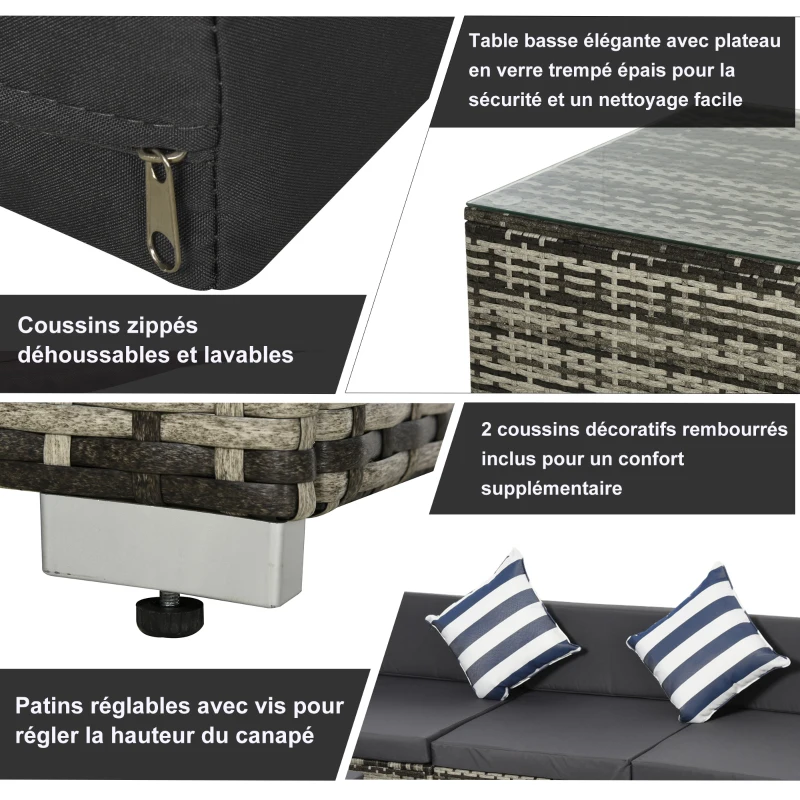 Table basse élégante avec plateau en verre trempé épais pour la sécurité et un nettoyage facile

Coussins zippés déhoussables et lavables

2 coussins décoratifs rembourrés inclus pour un confort supplémentaire

Patins réglables avec vis pour régler la hauteur du canapé