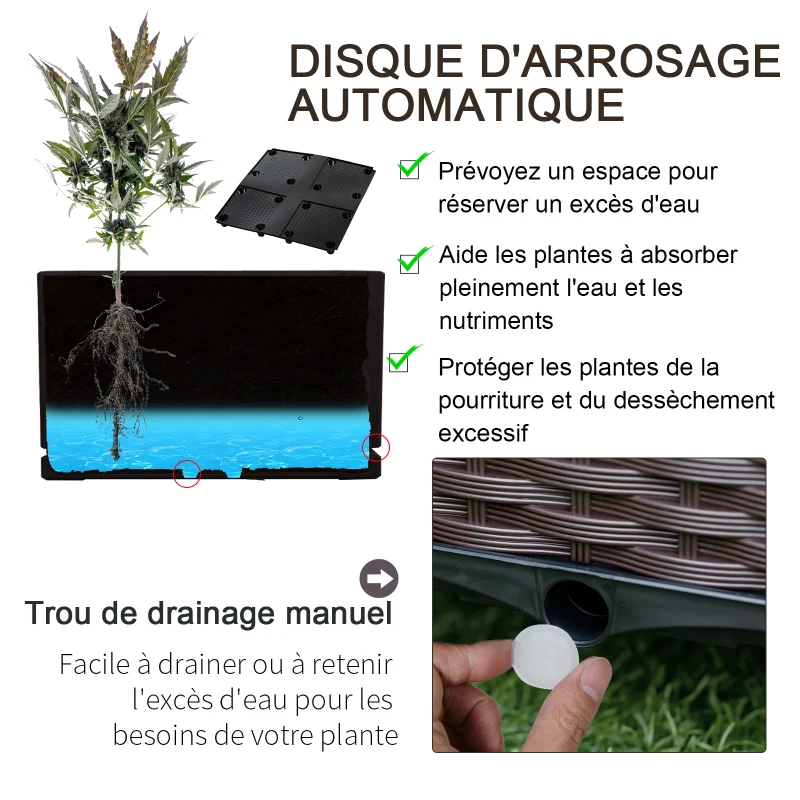 DISQUE D'ARROSAGE AUTOMATIQUE

Prévoyez un espace pour réserver un excès d'eau

Aide les plantes à absorber pleinement l'eau et les nutriments

Protéger les plantes de la pourriture et du dessèchement excessif

Trou de drainage manuel

Facile à drainer ou à retenir l'excès d'eau pour les besoins de votre plante