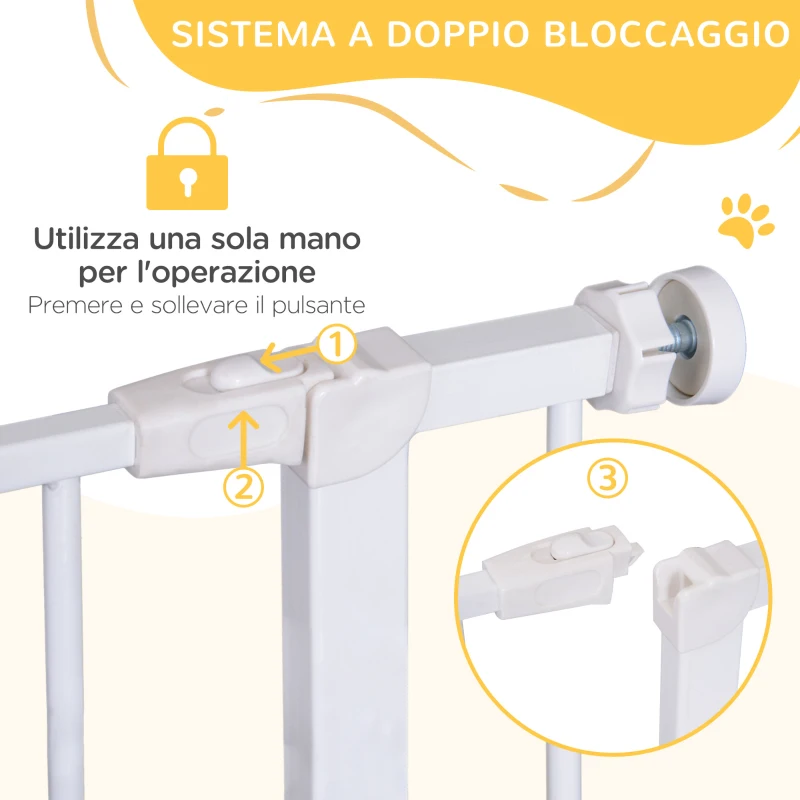 SISTEMA A DOPPIO BLOCCAGGIO

Utilizza una sola mano per l'operazione
Premere e sollevare il pulsante

①
②
③