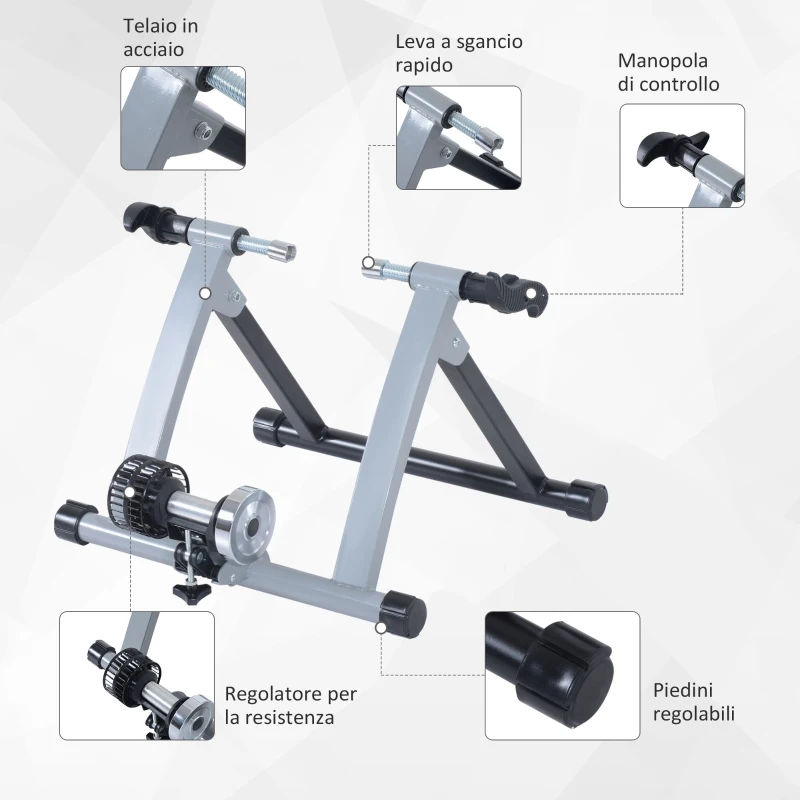 Telaio in acciaio

Leva a sgancio rapido

Manopola di controllo

Regolatore per la resistenza

Piedini regolabili