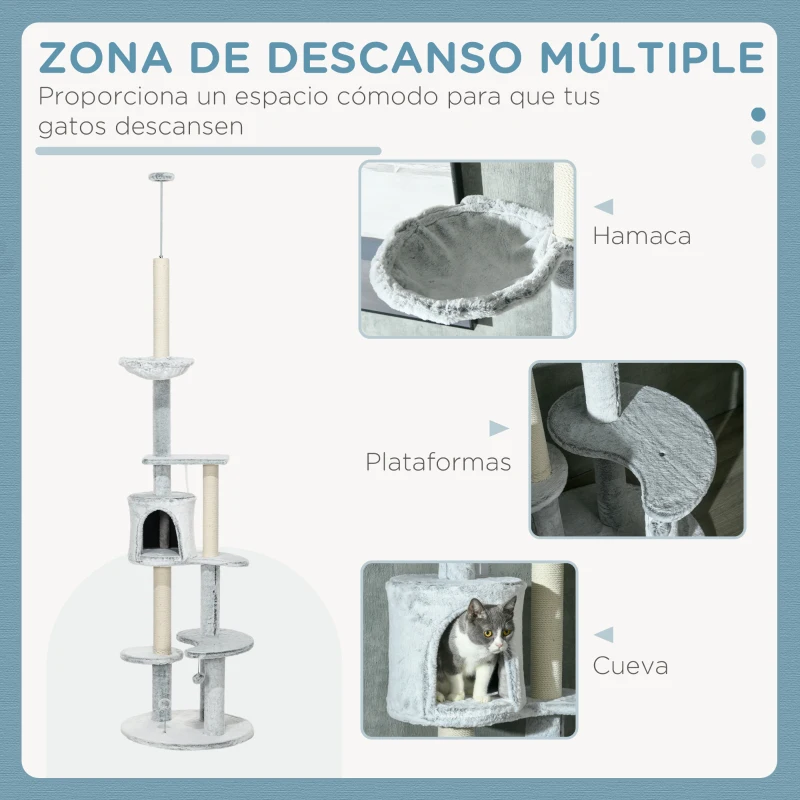 ZONA DE DESCANSO MÚLTIPLE

Proporciona un espacio cómodo para que tus gatos descansen

Hamaca

Plataformas

Cueva