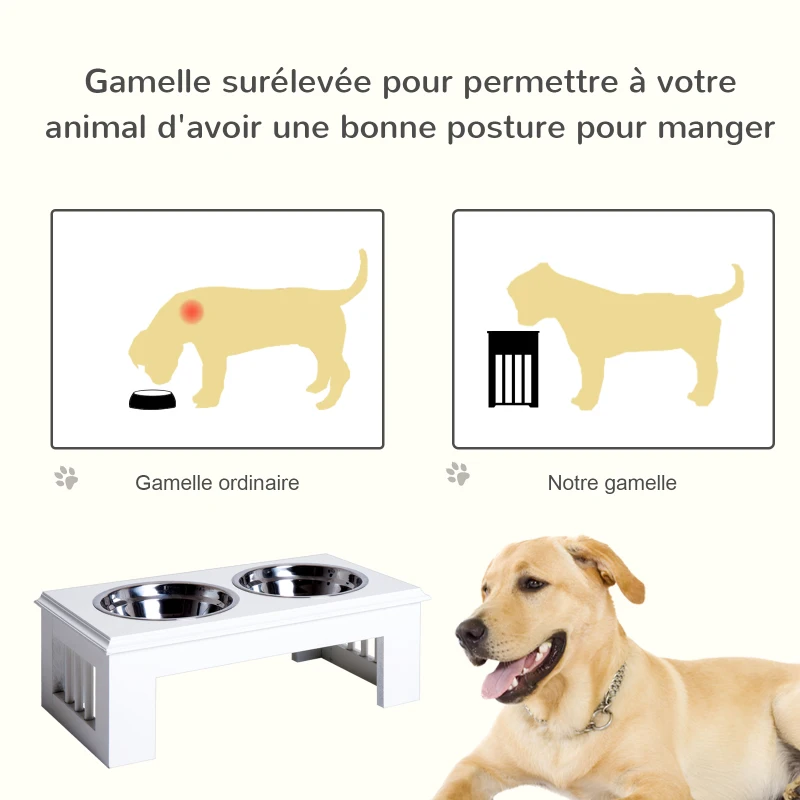 Gamelle surélevée pour permettre à votre animal d'avoir une bonne posture pour manger

Gamelle ordinaire

Notre gamelle