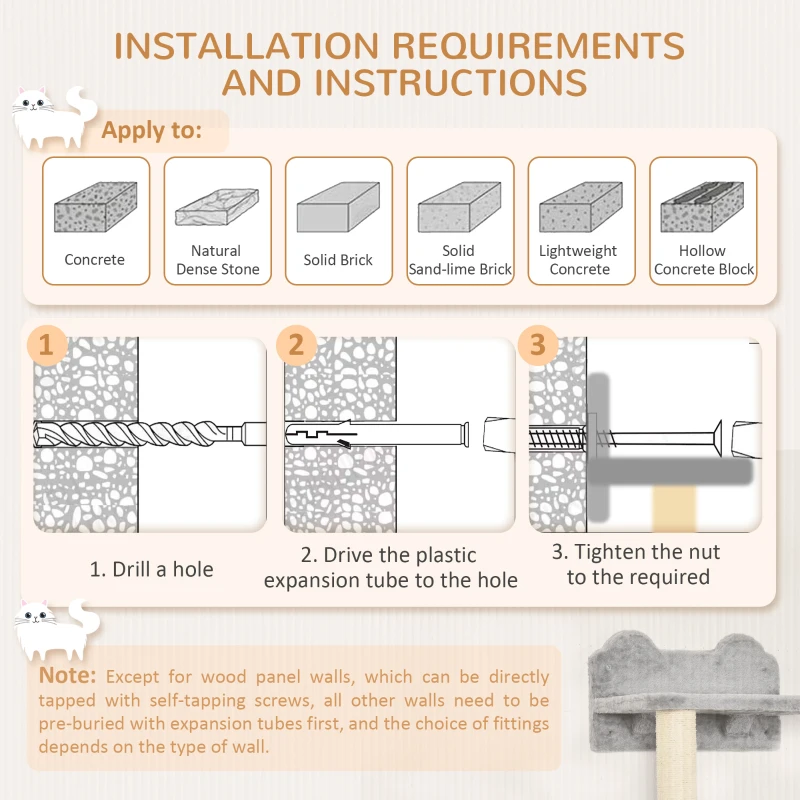 INSTALLATION REQUIREMENTS AND INSTRUCTIONS

Apply to:

Concrete

Natural Dense Stone

Solid Brick

Solid Sand-lime Brick

Lightweight Concrete

Hollow Concrete Block

1

2

3

1. Drill a hole

2. Drive the plastic expansion tube to the hole

3. Tighten the nut to the required

Note: Except for wood panel walls, which can be directly tapped with self-tapping screws, all other walls need to be pre-buried with expansion tubes first, and the choice of fittings depends on the type of wall.