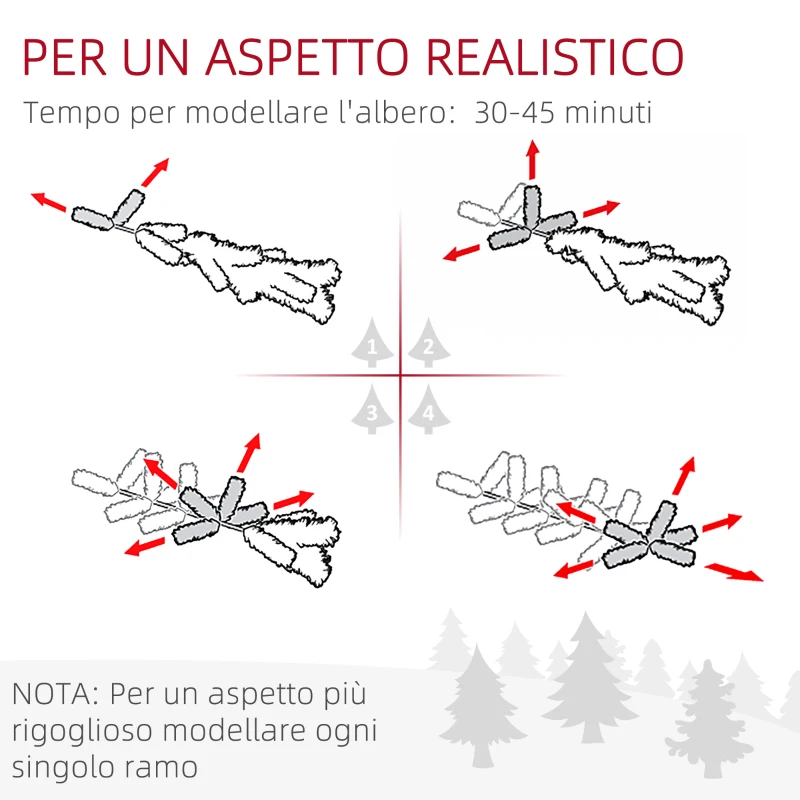 PER UN ASPETTO REALISTICO
Tempo per modellare l'albero: 30-45 minuti

1
2
3
4

NOTA: Per un aspetto più rigoglioso modellare ogni singolo ramo