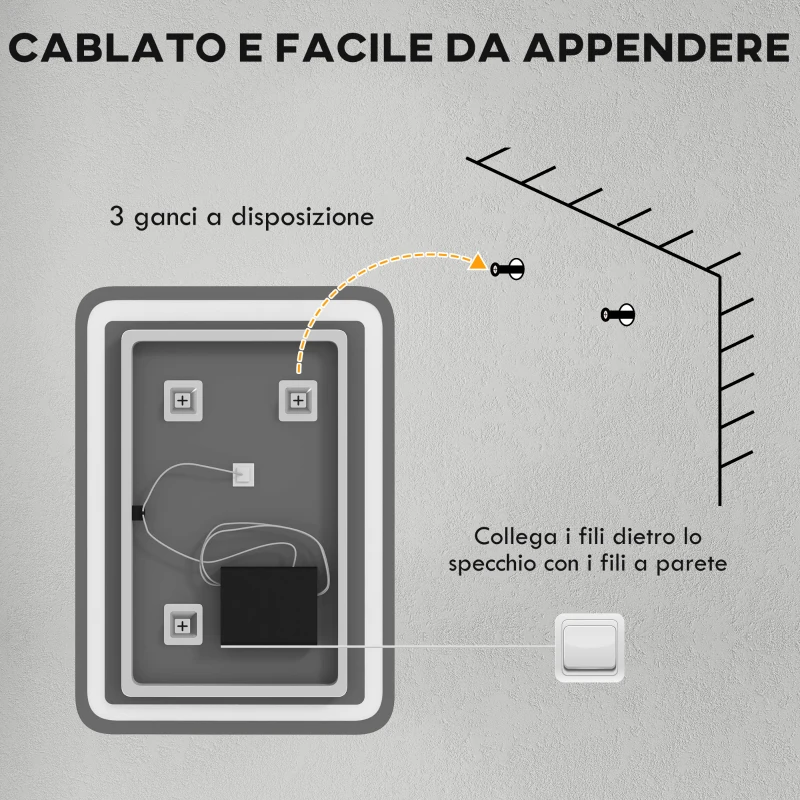 CABLATO E FACILE DA APPENDERE

3 ganci a disposizione

Collega i fili dietro lo specchio con i fili a parete