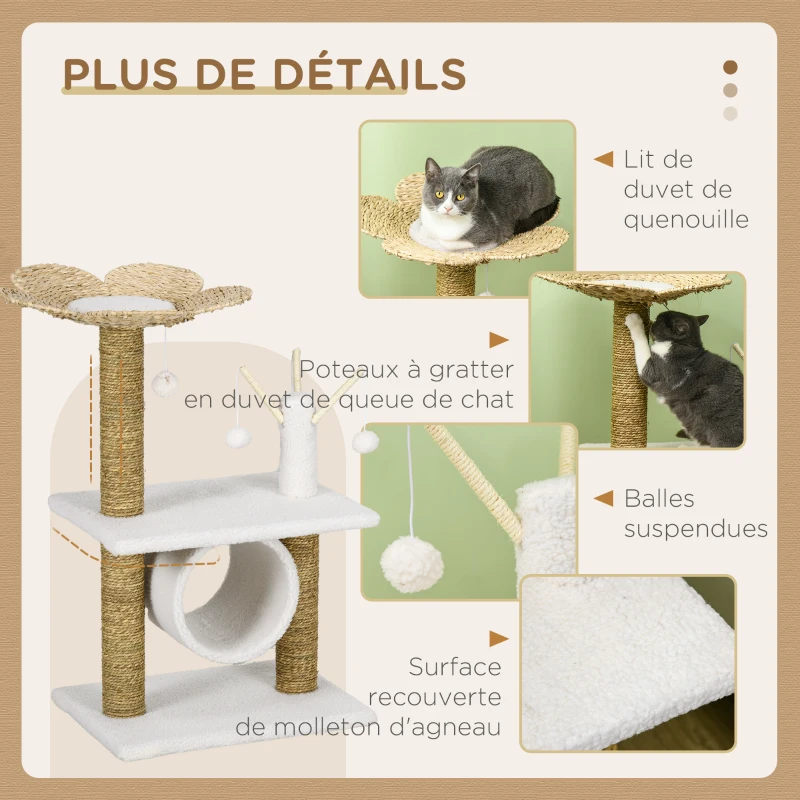 PLUS DE DÉTAILS

Lit de duvet de quenouille

Poteaux à gratter en duvet de queue de chat

Balles suspendues

Surface recouverte de molleton d'agneau