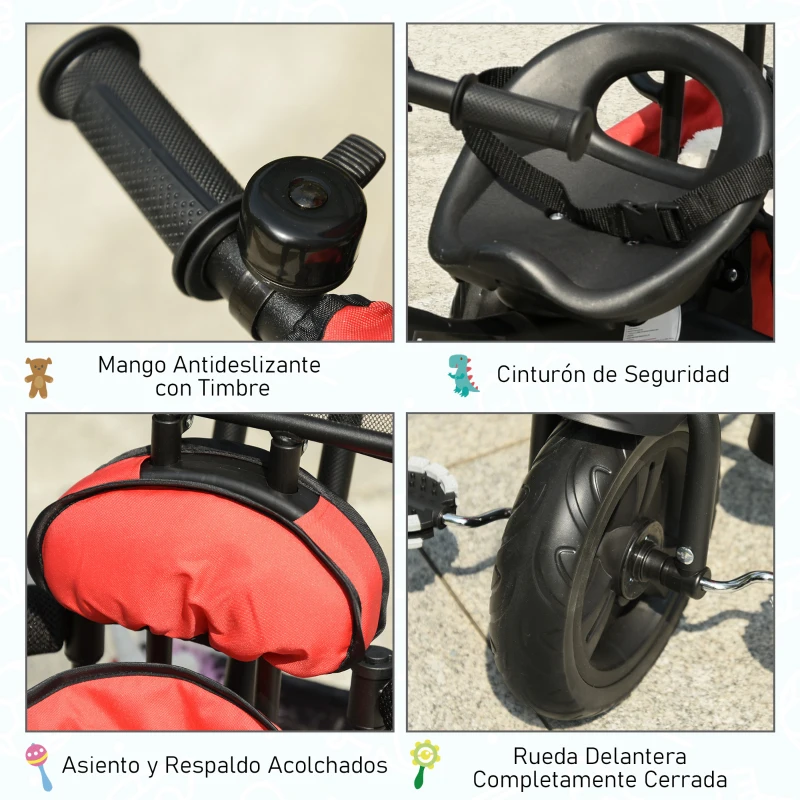 Mango Antideslizante con Timbre

Cinturón de Seguridad

Asiento y Respaldo Acolchados

Rueda Delantera Completamente Cerrada