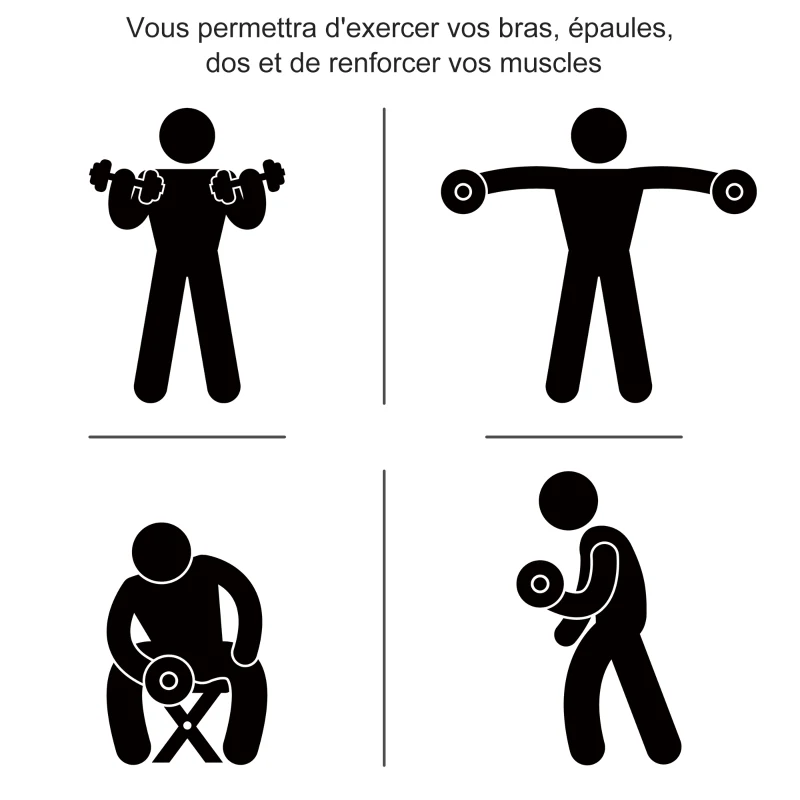 Vous permettra d'exercer vos bras, épaules, dos et de renforcer vos muscles