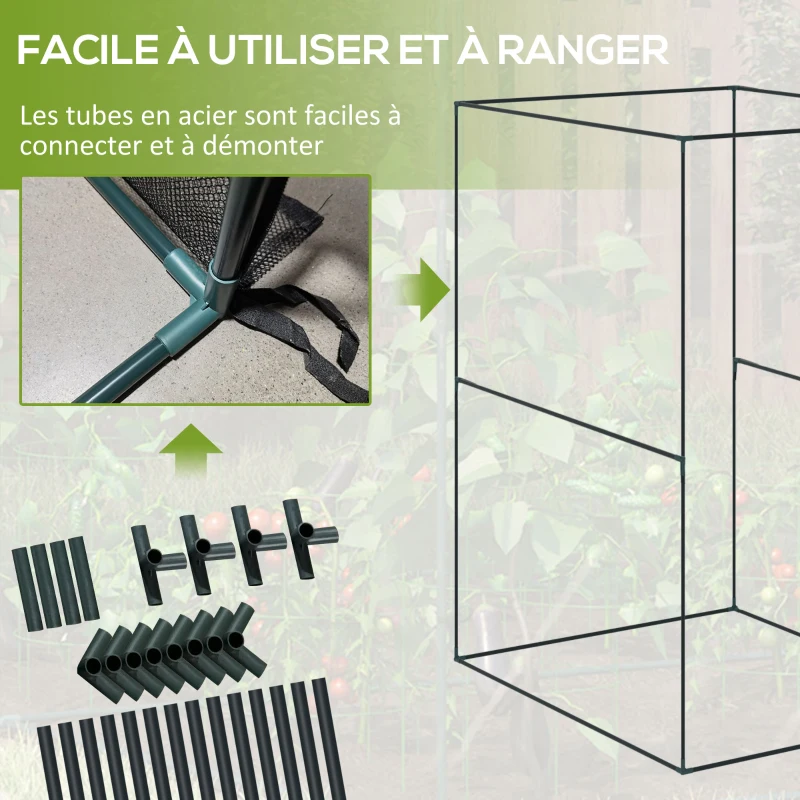 FACILE À UTILISER ET À RANGER

Les tubes en acier sont faciles à connecter et à démonter