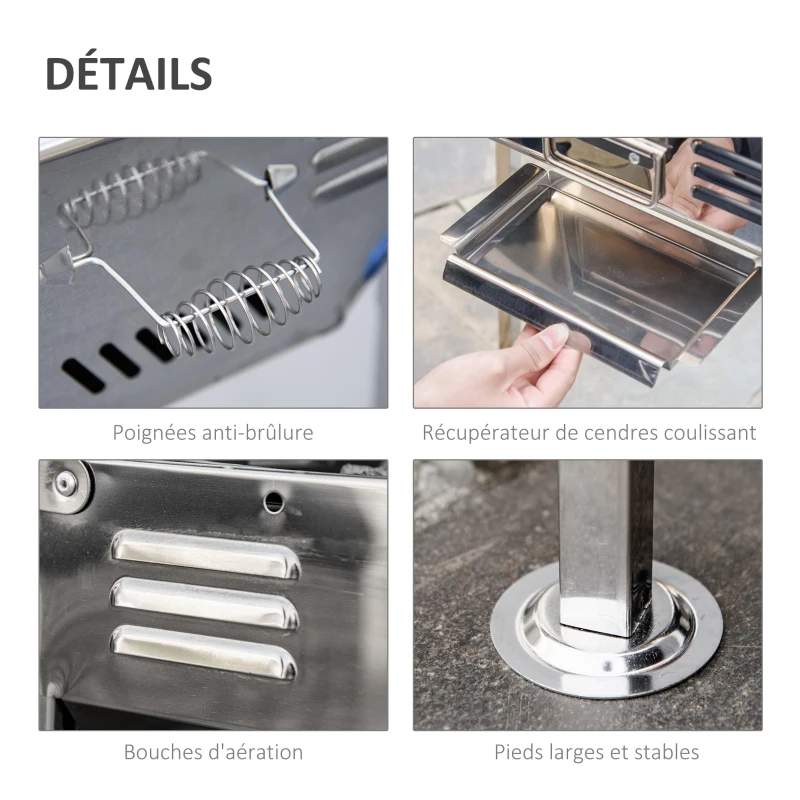 DÉTAILS

Poignées anti-brûlure

Récupérateur de cendres coulissant

Bouches d'aération

Pieds larges et stables