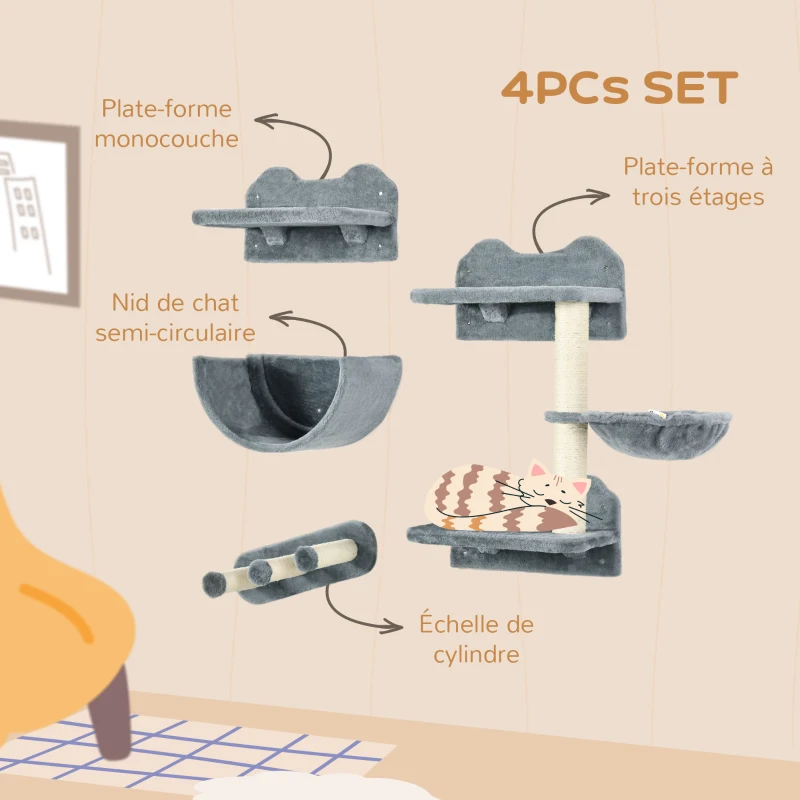 4PCs SET

Plate-forme monocouche

Plate-forme à trois étages

Nid de chat semi-circulaire

Échelle de cylindre