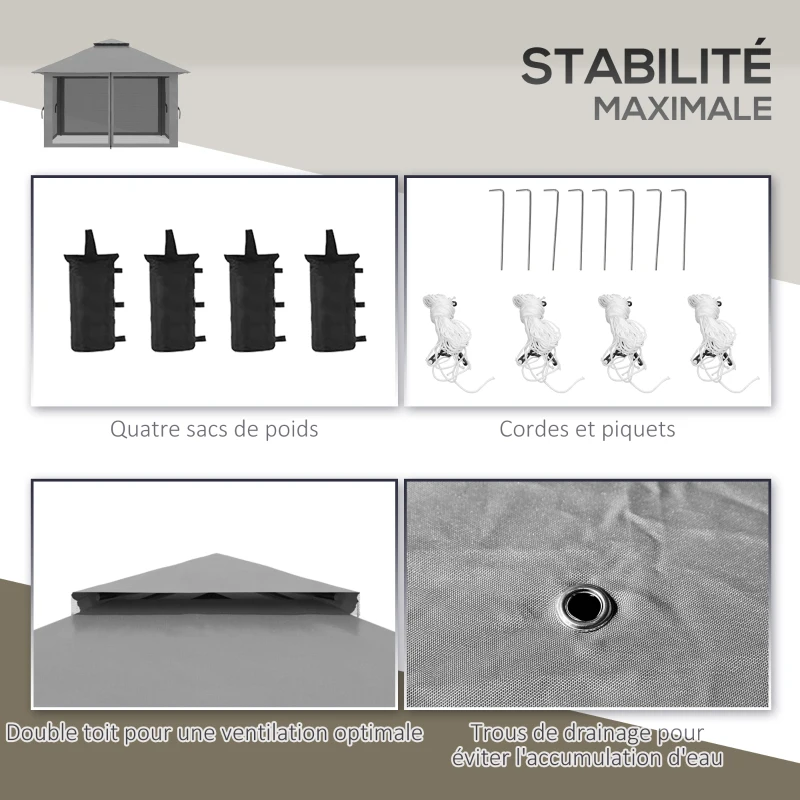 STABILITÉ
MAXIMALE

Quatre sacs de poids

Cordes et piquets

Double toit pour une ventilation optimale

Trous de drainage pour éviter l'accumulation d'eau