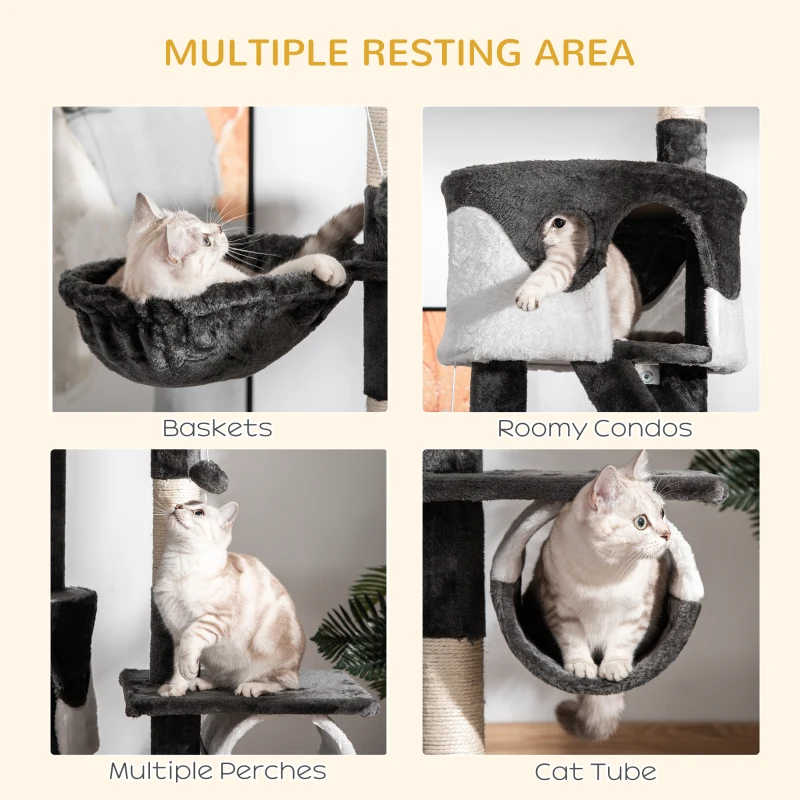 MULTIPLE RESTING AREA

Baskets

Roomy Condos

Multiple Perches

Cat Tube