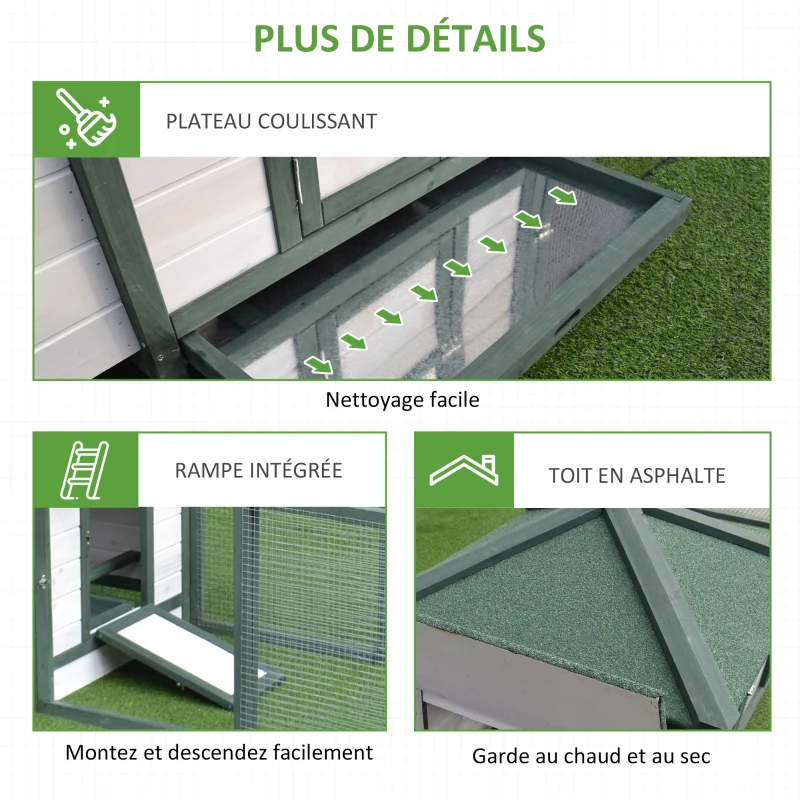 PLUS DE DÉTAILS

PLATEAU COULISSANT

Nettoyage facile

RAMPE INTÉGRÉE

Montez et descendez facilement

TOIT EN ASPHALTE

Garde au chaud et au sec