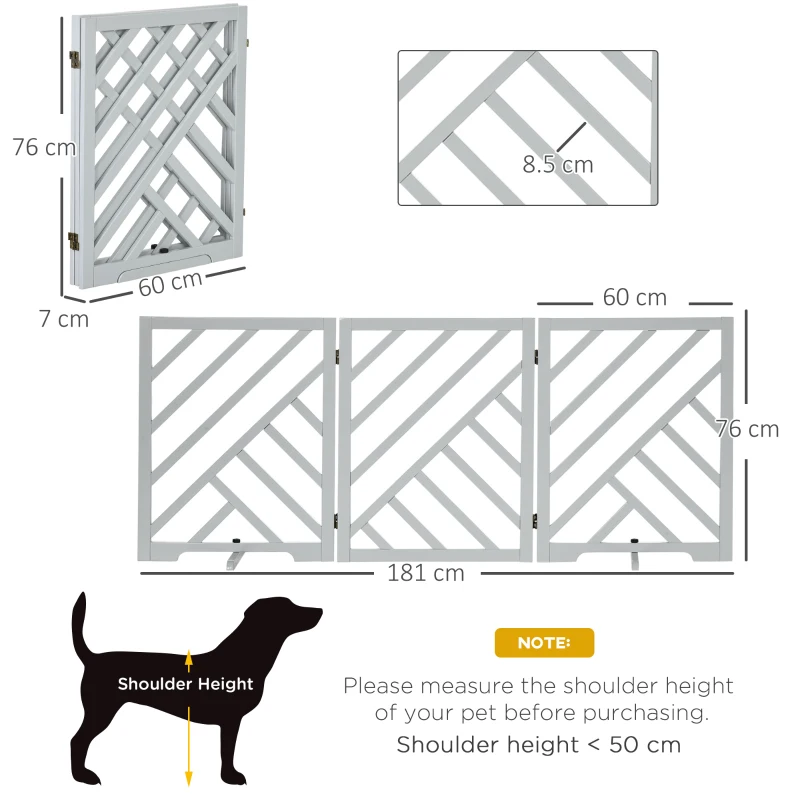 76 cm

60 cm

7 cm

8.5 cm

60 cm

76 cm

181 cm

Shoulder Height

NOTE:

Please measure the shoulder height of your pet before purchasing.

Shoulder height < 50 cm