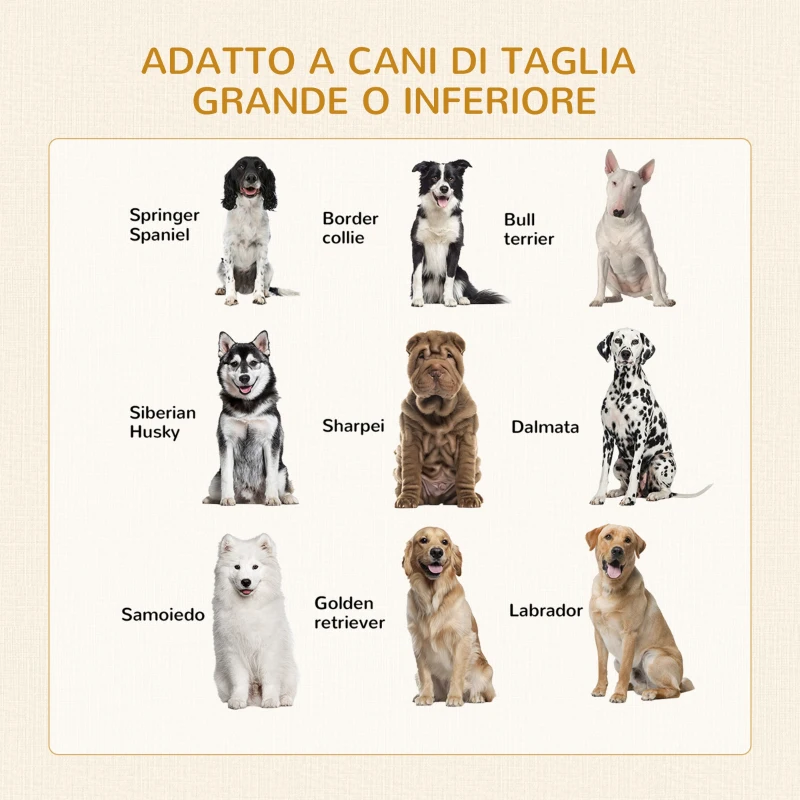 ADATTO A CANI DI TAGLIA GRANDE O INFERIORE

Springer Spaniel

Border collie

Bull terrier

Siberian Husky

Sharpei

Dalmata

Samoiedo

Golden retriever

Labrador