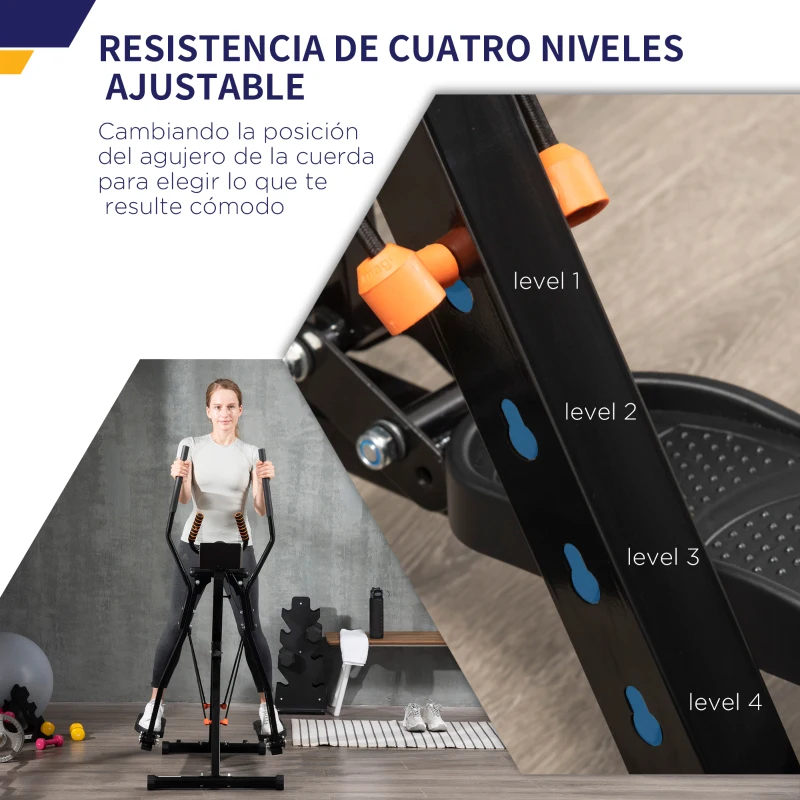 RESISTENCIA DE CUATRO NIVELES AJUSTABLE

Cambiando la posición del agujero de la cuerda para elegir lo que te resulte cómodo

level 1

level 2

level 3

level 4