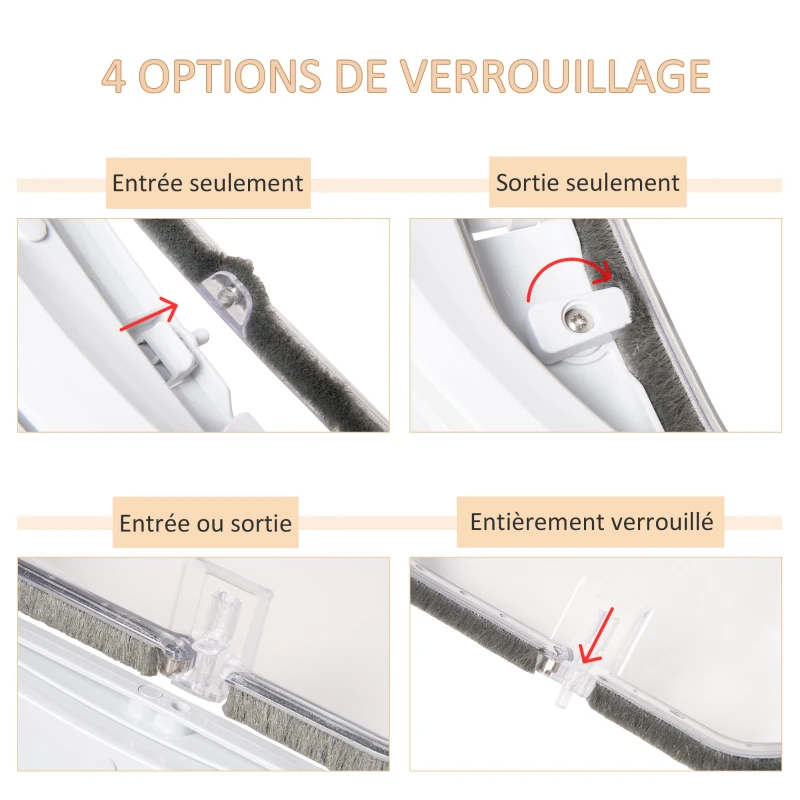 4 OPTIONS DE VERROUILLAGE

Entrée seulement

Sortie seulement

Entrée ou sortie

Entièrement verrouillé