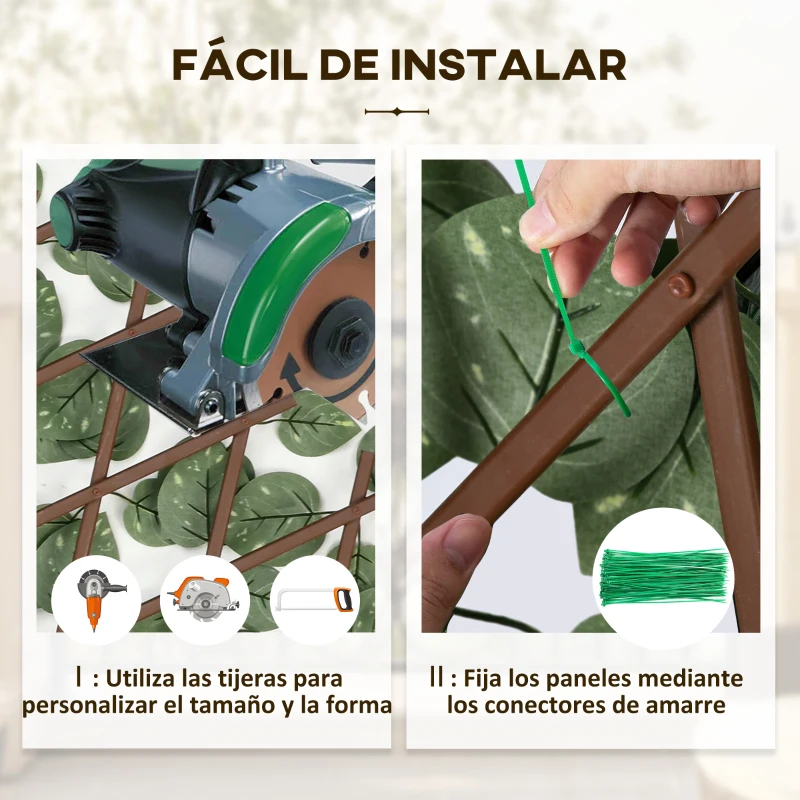 FÁCIL DE INSTALAR

Ⅰ : Utiliza las tijeras para personalizar el tamaño y la forma

Ⅱ : Fija los paneles mediante los conectores de amarre