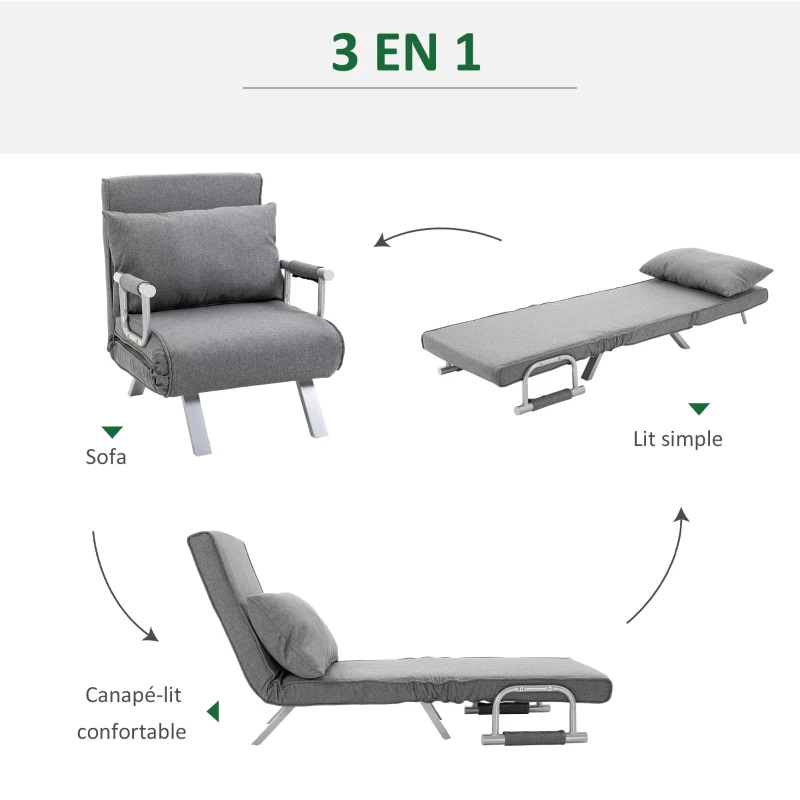 3 EN 1

Sofa

Lit simple

Canapé-lit confortable