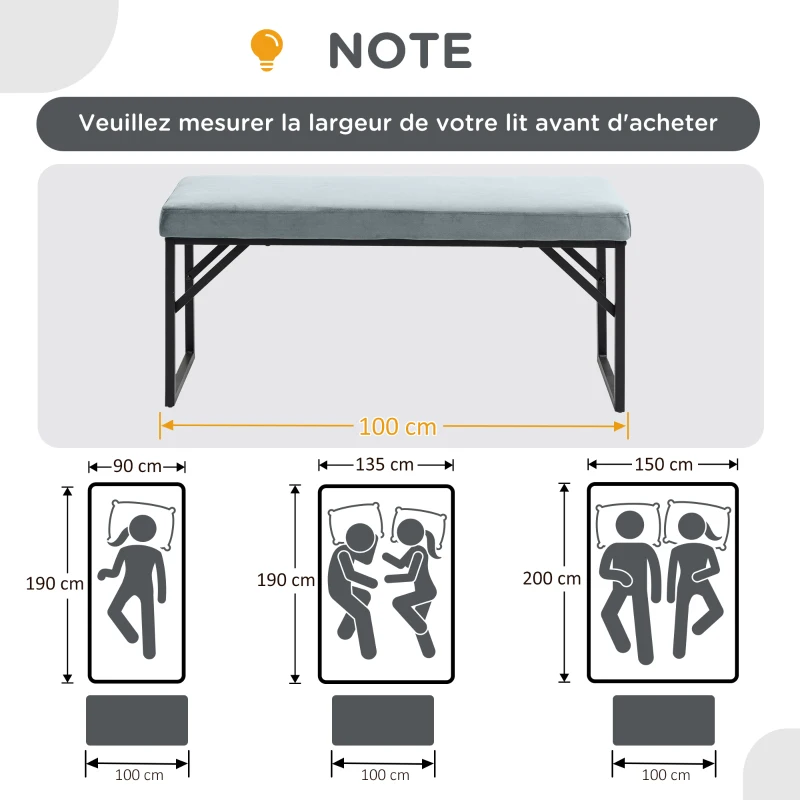 NOTE

Veuillez mesurer la largeur de votre lit avant d'acheter

100 cm

90 cm

190 cm

100 cm

135 cm

190 cm

100 cm

150 cm

200 cm

100 cm